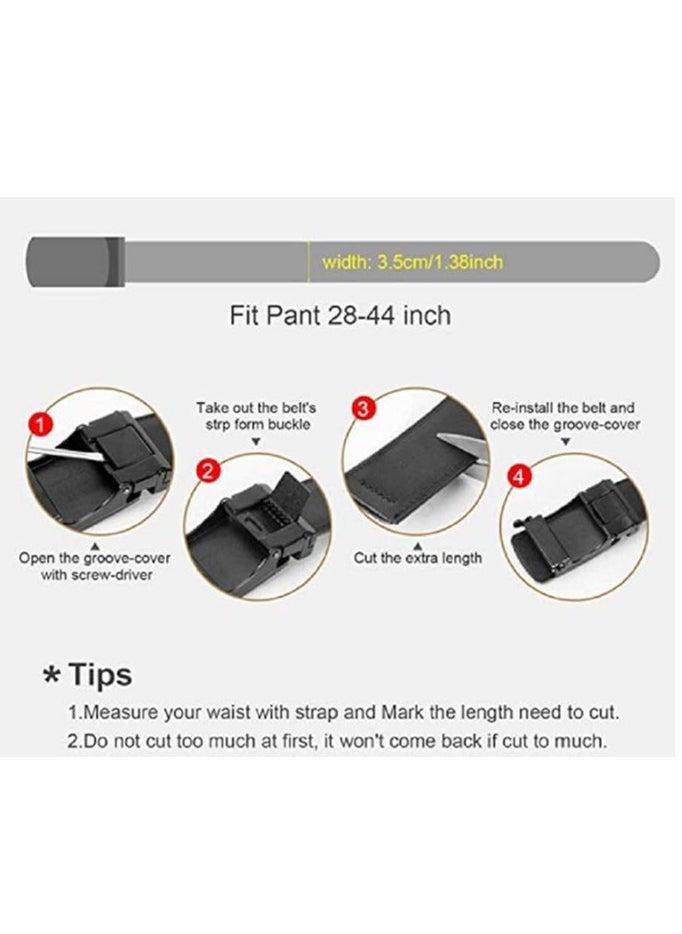 width: 3.5cm/1.38inch

Fit Pant 28-44 inch

1

Open the groove-cover with screw-driver

Take out the belt's strp form buckle

2

3

Cut the extra length

Re-install the belt and close the groove-cover

4

* Tips

1.Measure your waist with strap and Mark the length need to cut.

2.Do not cut too much at first, it won't come back if cut to much.