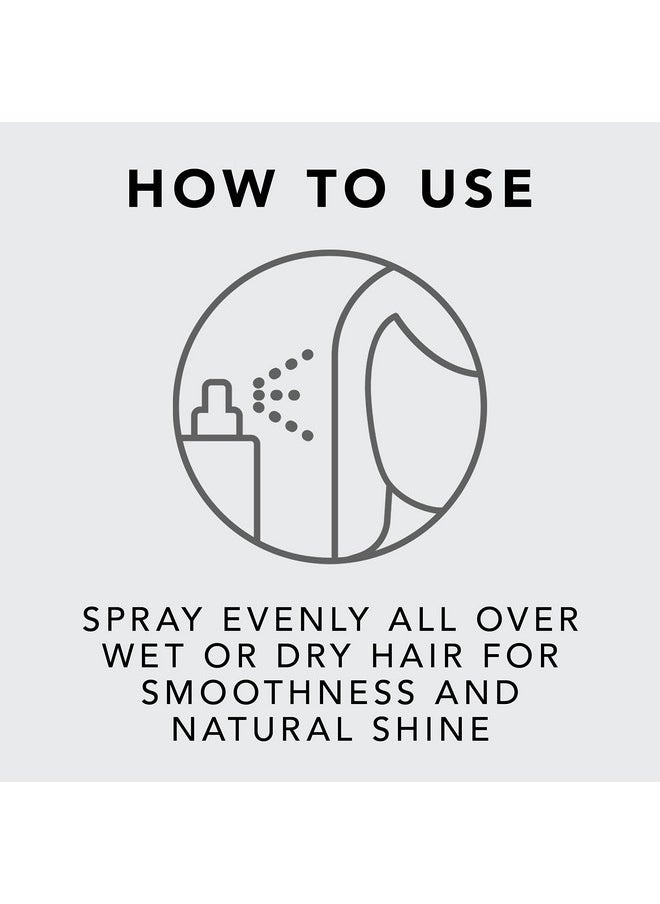 HOW TO USE

SPRAY EVENLY ALL OVER WET OR DRY HAIR FOR SMOOTHNESS AND NATURAL SHINE