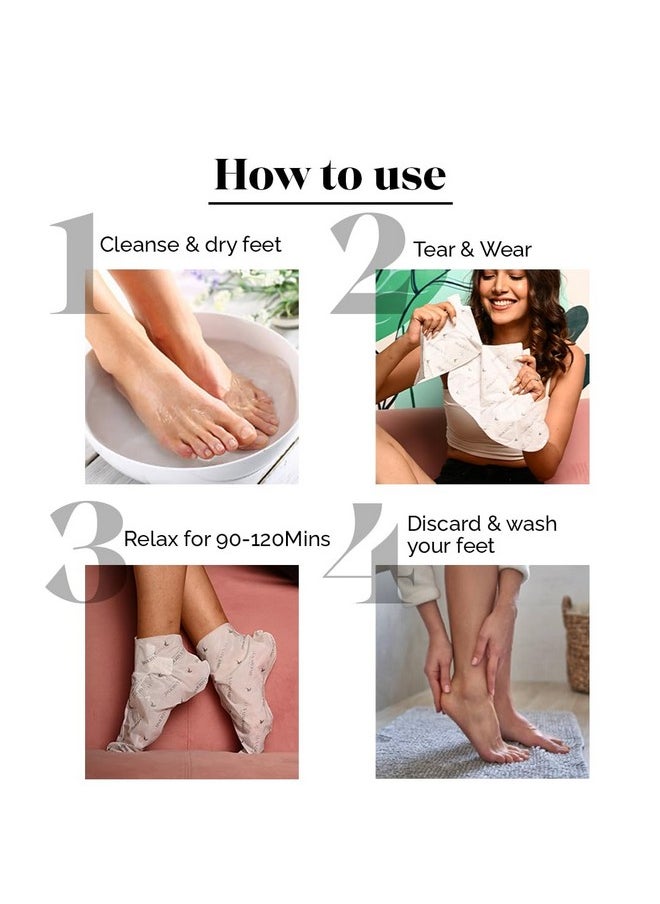 How to use

1 Cleanse & dry feet

2 Tear & Wear

3 Relax for 90-120Mins

4 Discard & wash your feet