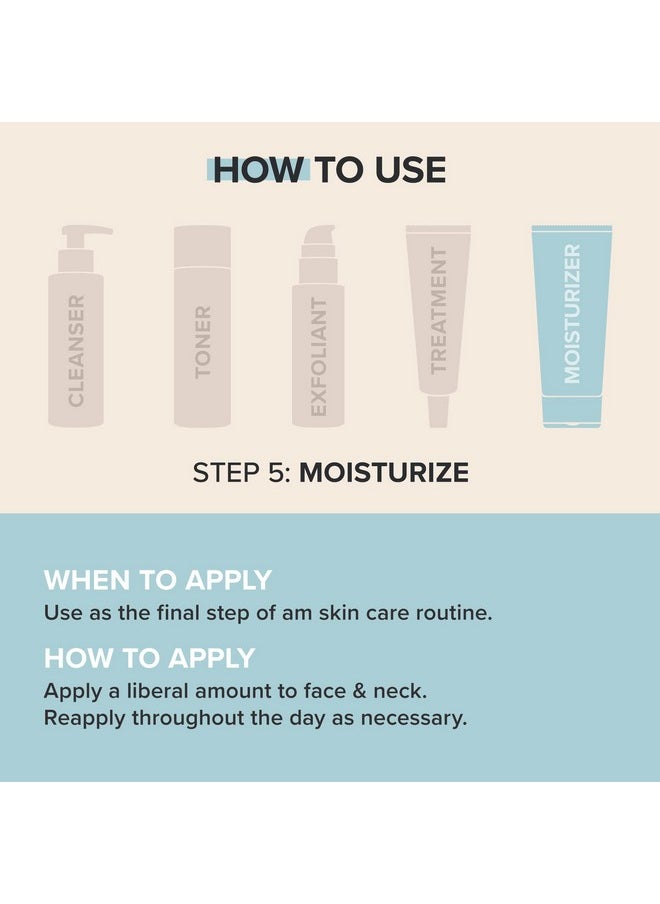 HOW TO USE

CLEANSER

TONER

EXFOLIANT

TREATMENT

MOISTURIZER

STEP 5: MOISTURIZE

WHEN TO APPLY

Use as the final step of am skin care routine.

HOW TO APPLY

Apply a liberal amount to face & neck. Reapply throughout the day as necessary.