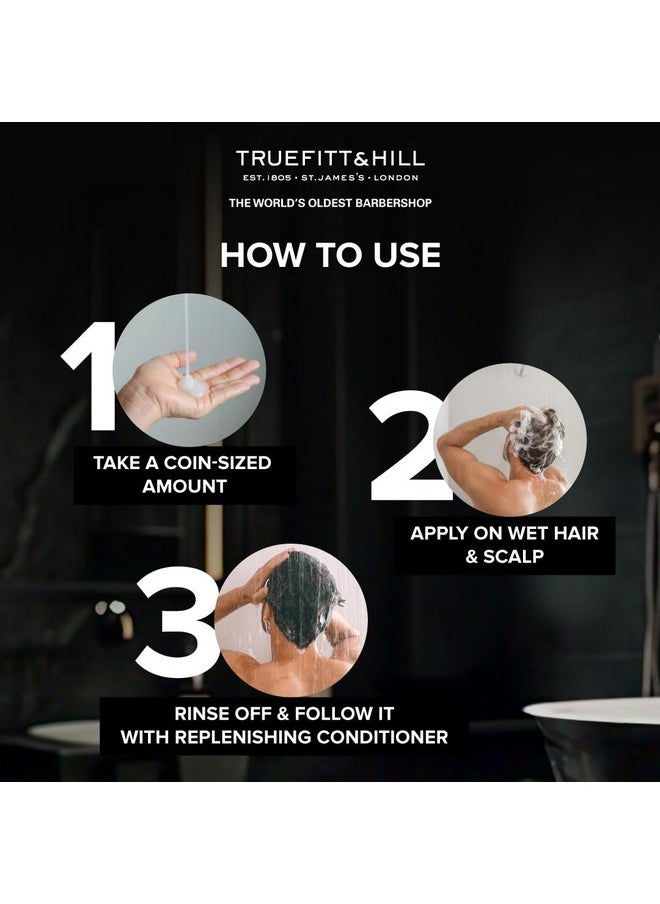 TRUEFITT&HILL
EST. 1805 · ST. JAMES'S · LONDON

THE WORLD'S OLDEST BARBERSHOP

HOW TO USE

1

TAKE A COIN-SIZED AMOUNT

2

APPLY ON WET HAIR & SCALP

3

RINSE OFF & FOLLOW IT WITH REPLENISHING CONDITIONER