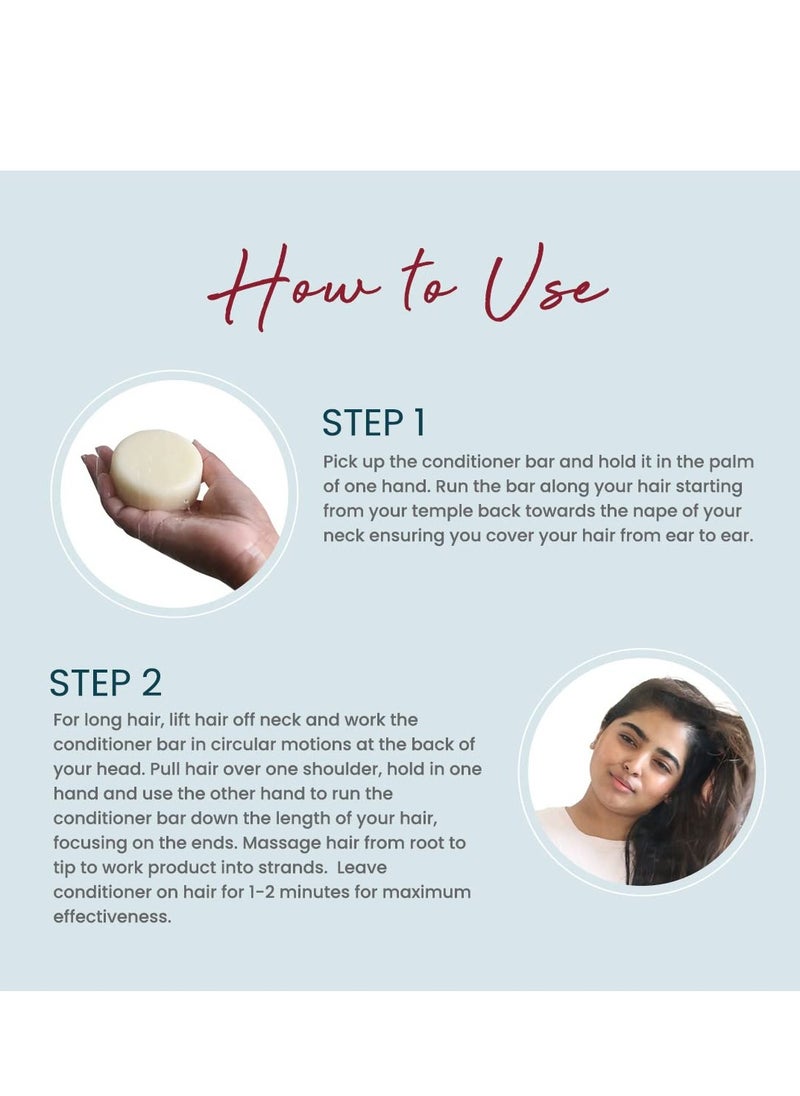 How to Use

STEP 1

Pick up the conditioner bar and hold it in the palm of one hand. Run the bar along your hair starting from your temple back towards the nape of your neck ensuring you cover your hair from ear to ear.

STEP 2

For long hair, lift hair off neck and work the conditioner bar in circular motions at the back of your head. Pull hair over one shoulder, hold in one hand and use the other hand to run the conditioner bar down the length of your hair, focusing on the ends. Massage hair from root to tip to work product into strands. Leave conditioner on hair for 1-2 minutes for maximum effectiveness.