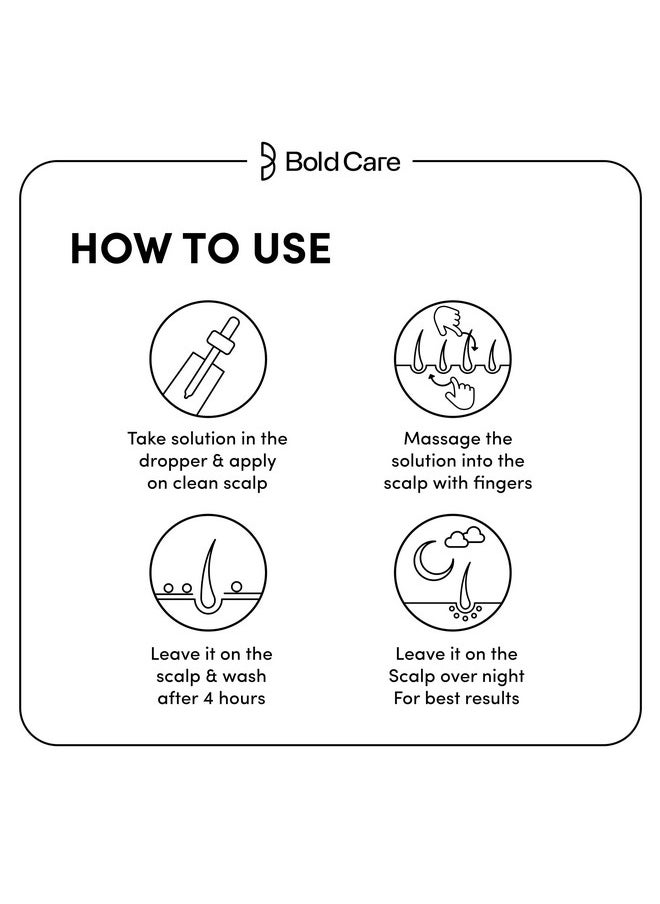 Bold Care

HOW TO USE

Take solution in the dropper & apply on clean scalp

Massage the solution into the scalp with fingers

Leave it on the scalp & wash after 4 hours

Leave it on the Scalp over night For best results