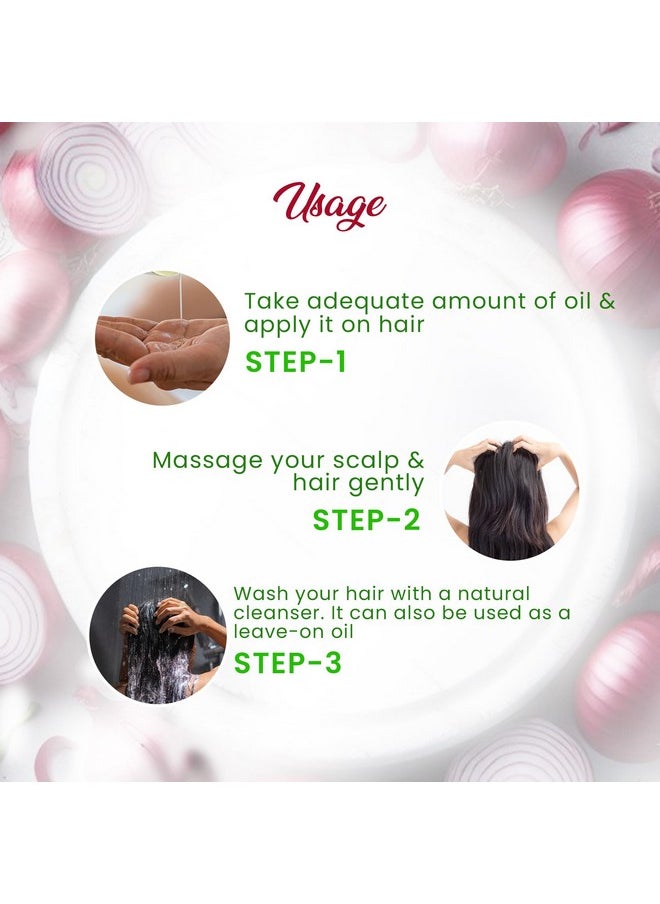 Usage

Take adequate amount of oil & apply it on hair

STEP-1

Massage your scalp & hair gently

STEP-2

Wash your hair with a natural cleanser. It can also be used as a leave-on oil

STEP-3