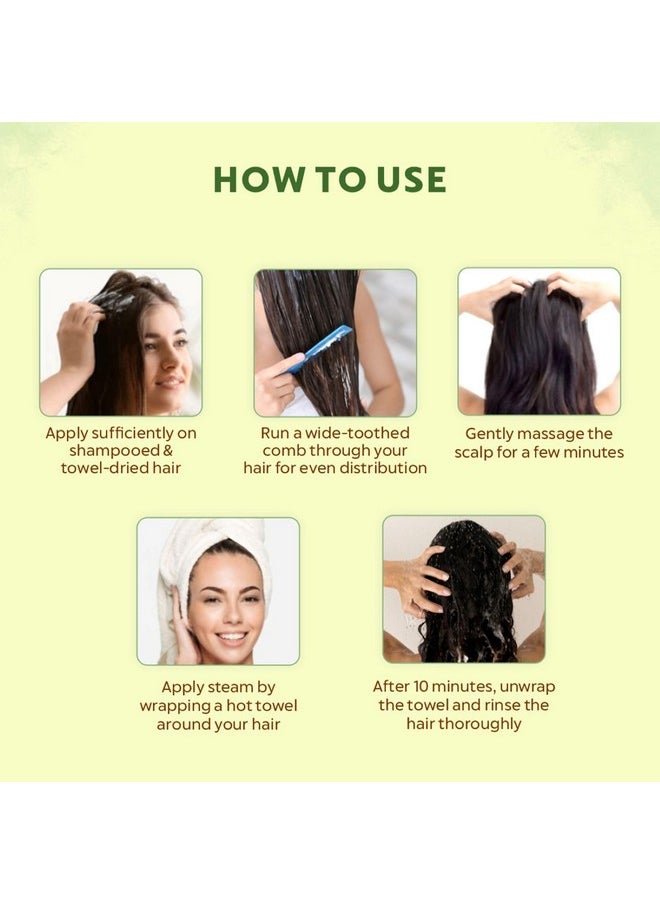 HOW TO USE

Apply sufficiently on shampooed & towel-dried hair

Run a wide-toothed comb through your hair for even distribution

Gently massage the scalp for a few minutes

Apply steam by wrapping a hot towel around your hair

After 10 minutes, unwrap the towel and rinse the hair thoroughly