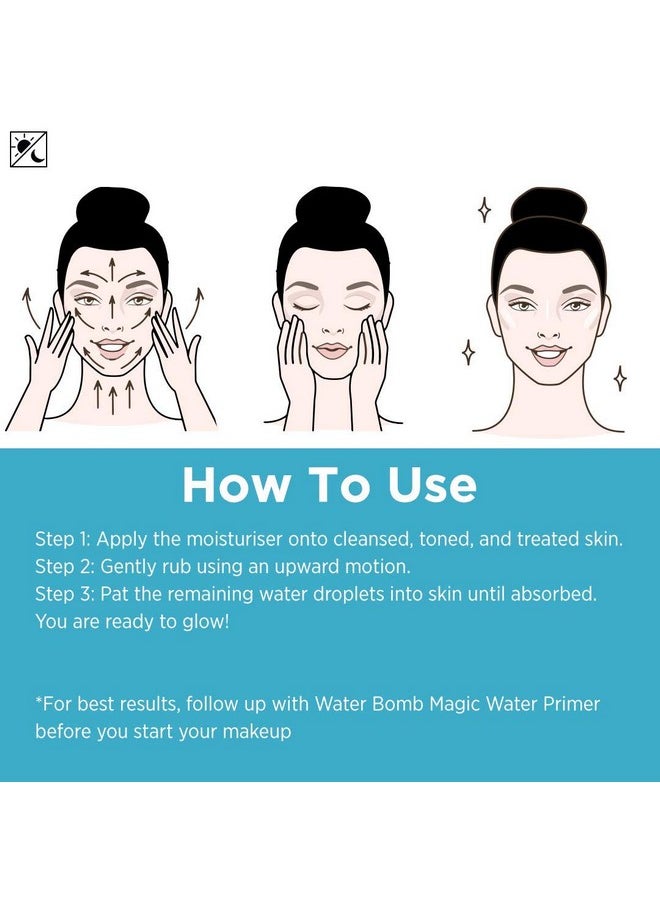 How To Use

Step 1: Apply the moisturiser onto cleansed, toned, and treated skin.
Step 2: Gently rub using an upward motion.
Step 3: Pat the remaining water droplets into skin until absorbed. You are ready to glow!

*For best results, follow up with Water Bomb Magic Water Primer before you start your makeup