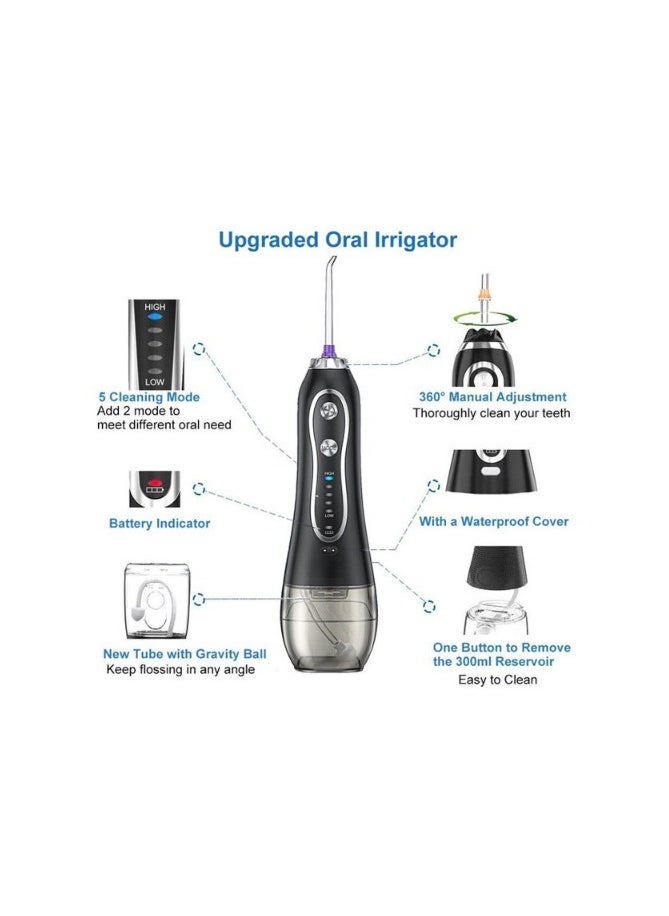 Upgraded Oral Irrigator

HIGH
LOW

5 Cleaning Mode
Add 2 mode to meet different oral need

Battery Indicator

New Tube with Gravity Ball
Keep flossing in any angle

HIGH
LOW

360° Manual Adjustment
Thoroughly clean your teeth

With a Waterproof Cover

One Button to Remove the 300ml Reservoir
Easy to Clean