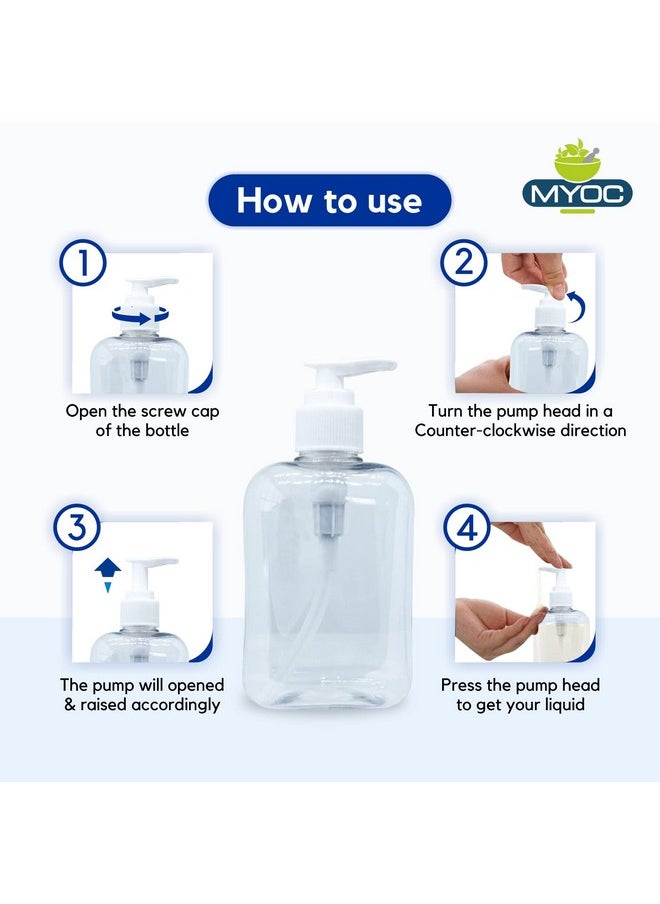 How to use

MYOC

1
Open the screw cap of the bottle

2
Turn the pump head in a Counter-clockwise direction

3
The pump will opened & raised accordingly

4
Press the pump head to get your liquid