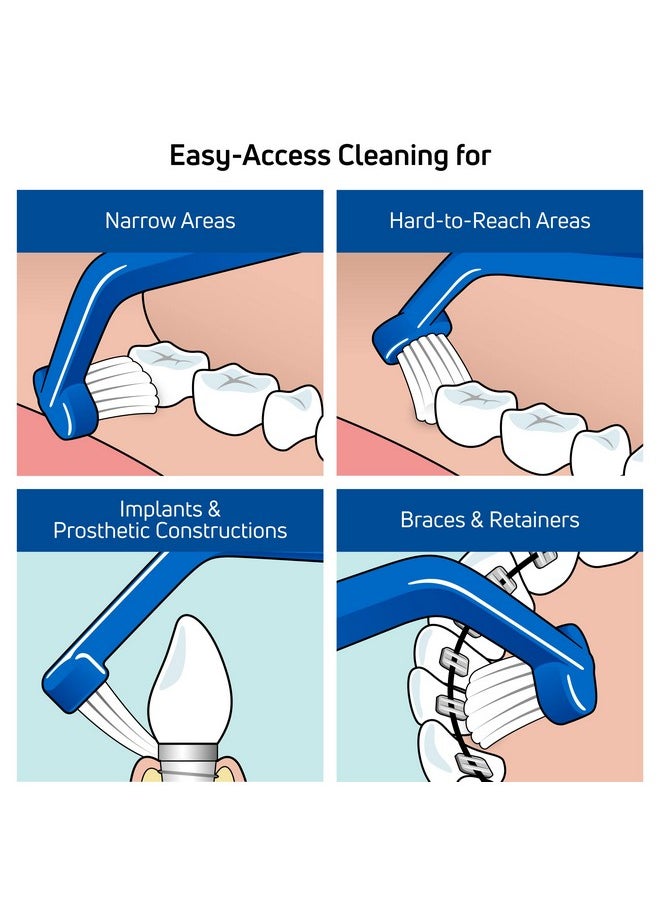 Easy-Access Cleaning for

Narrow Areas

Hard-to-Reach Areas

Implants & Prosthetic Constructions

Braces & Retainers