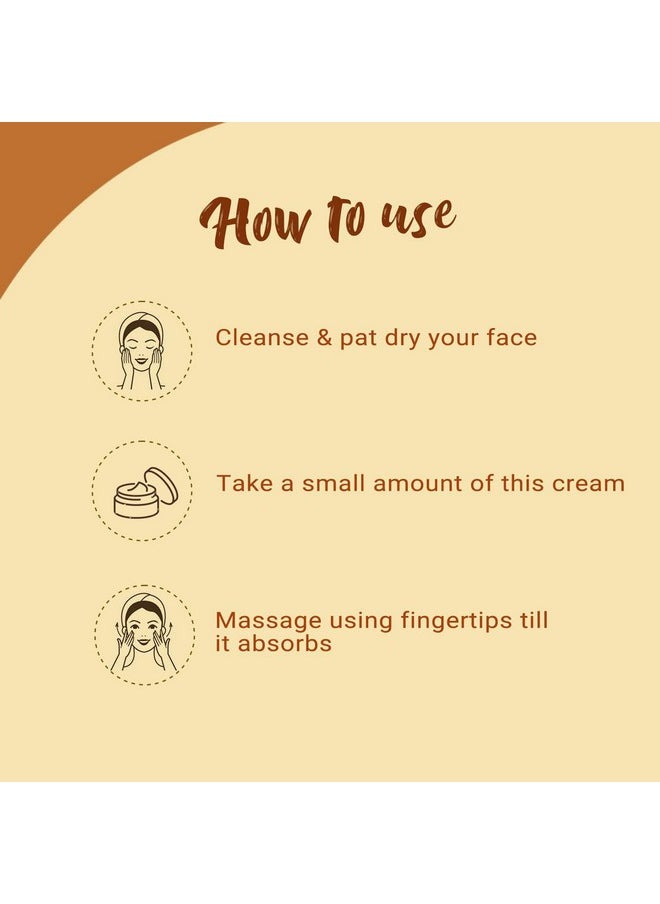 How to use

Cleanse & pat dry your face

Take a small amount of this cream

Massage using fingertips till it absorbs