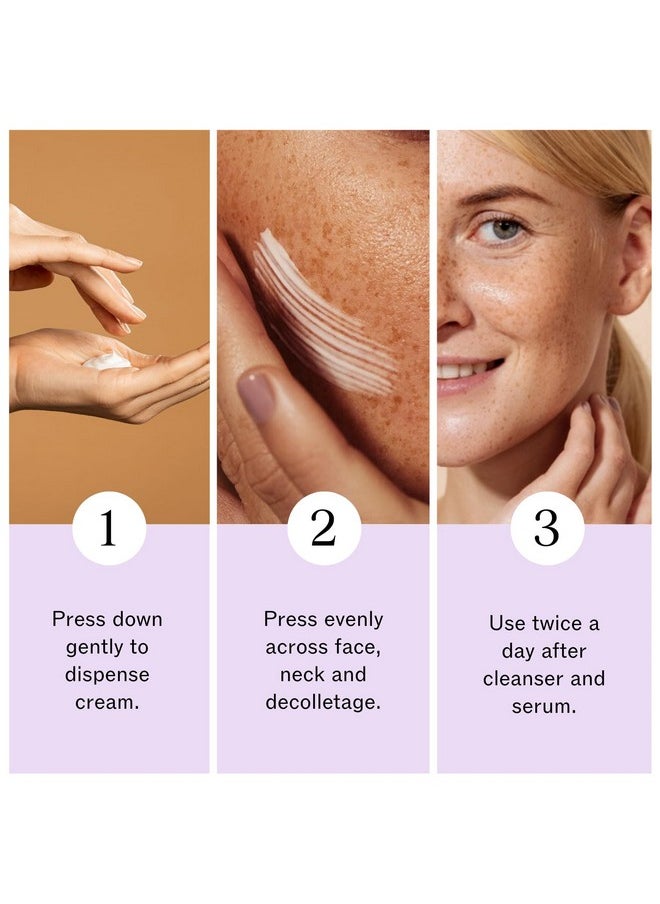 1

Press down gently to dispense cream.

2

Press evenly across face, neck and decolletage.

3

Use twice a day after cleanser and serum.