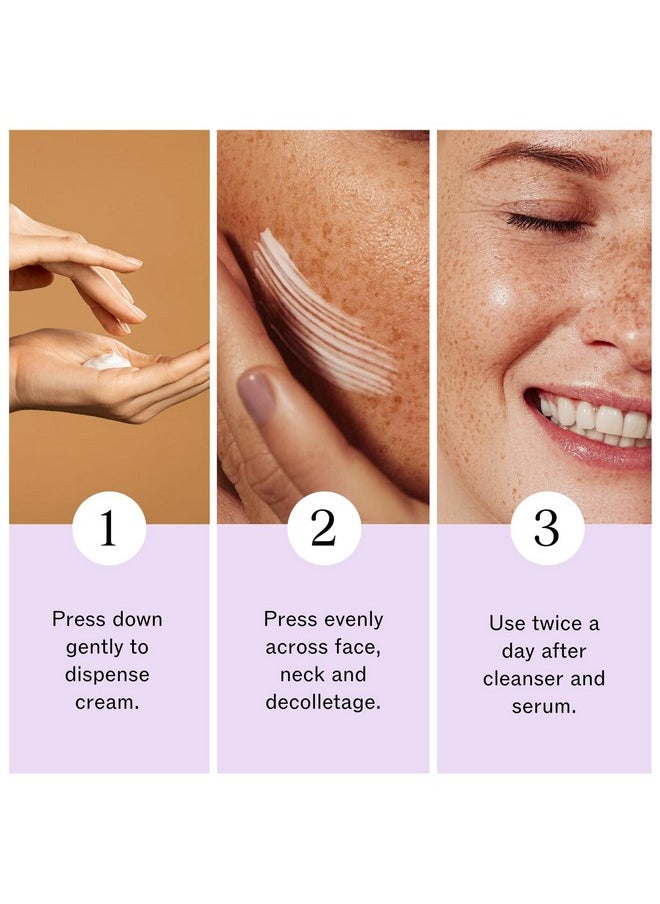 1

Press down gently to dispense cream.

2

Press evenly across face, neck and decolletage.

3

Use twice a day after cleanser and serum.