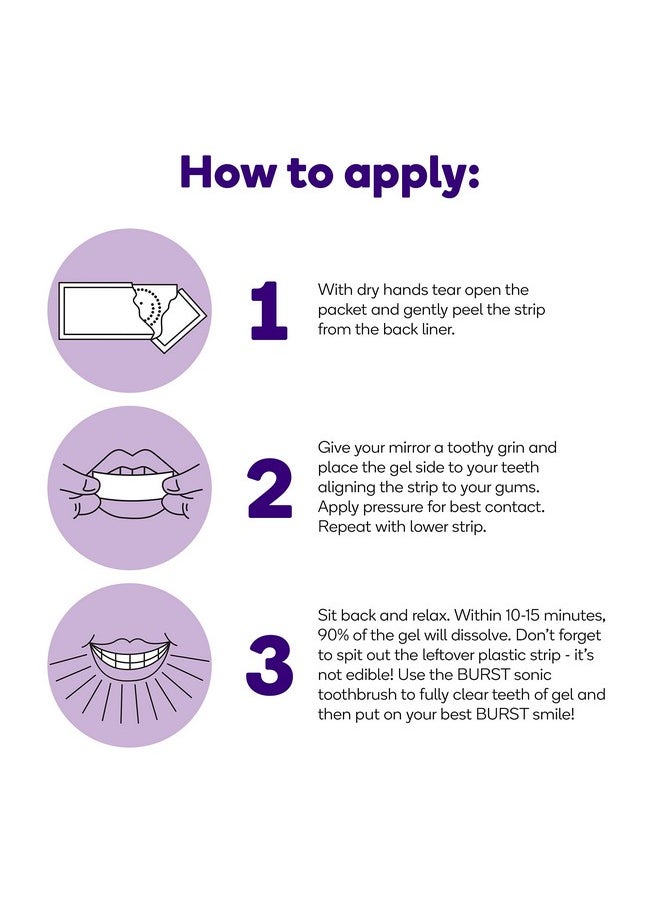 How to apply:

1

With dry hands tear open the packet and gently peel the strip from the back liner.

2

Give your mirror a toothy grin and place the gel side to your teeth aligning the strip to your gums. Apply pressure for best contact. Repeat with lower strip.

3

Sit back and relax. Within 10-15 minutes, 90% of the gel will dissolve. Don't forget to spit out the leftover plastic strip - it's not edible! Use the BURST sonic toothbrush to fully clear teeth of gel and then put on your best BURST smile!