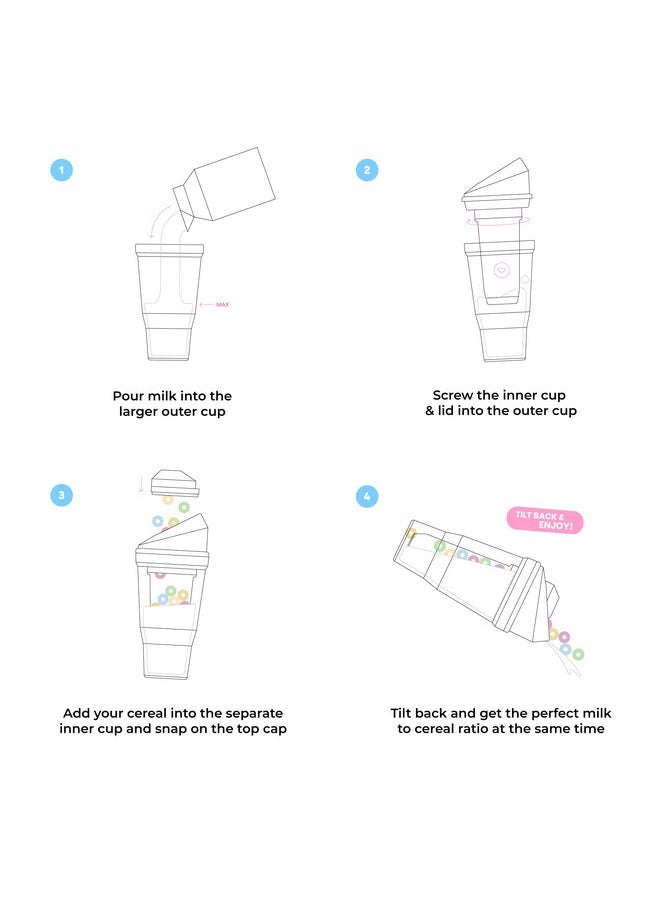 1

MAX

Pour milk into the larger outer cup

2

Screw the inner cup & lid into the outer cup

3

Add your cereal into the separate inner cup and snap on the top cap

4

TILT BACK & ENJOY!

Tilt back and get the perfect milk to cereal ratio at the same time