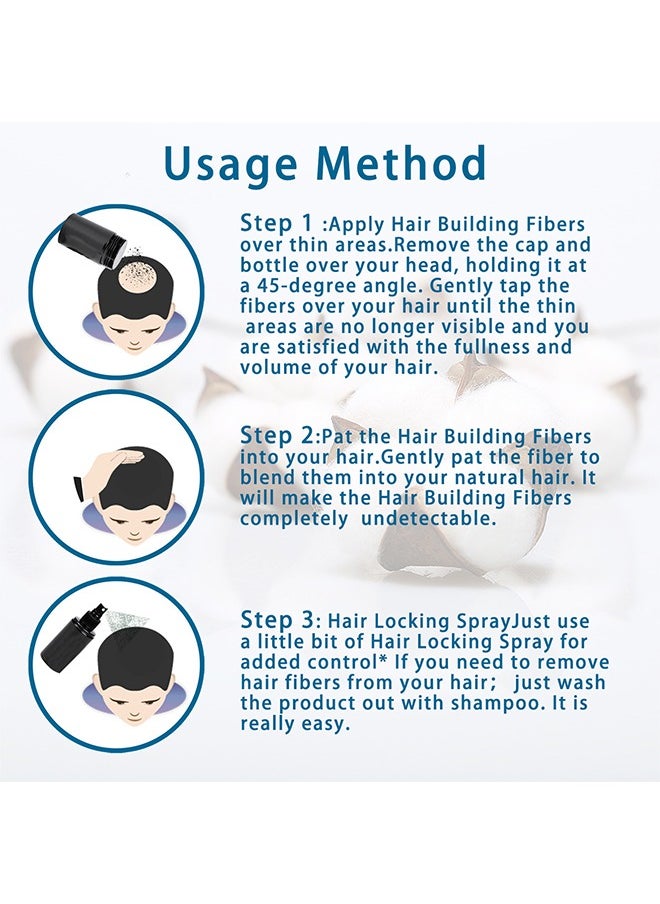 Usage Method

Step 1 :Apply Hair Building Fibers over thin areas.Remove the cap and bottle over your head, holding it at a 45-degree angle. Gently tap the fibers over your hair until the thin areas are no longer visible and you are satisfied with the fullness and volume of your hair.

Step 2:Pat the Hair Building Fibers into your hair.Gently pat the fiber to blend them into your natural hair. It will make the Hair Building Fibers completely undetectable.

Step 3: Hair Locking SprayJust use a little bit of Hair Locking Spray for added control* If you need to remove hair fibers from your hair; just wash the product out with shampoo. It is really easy.