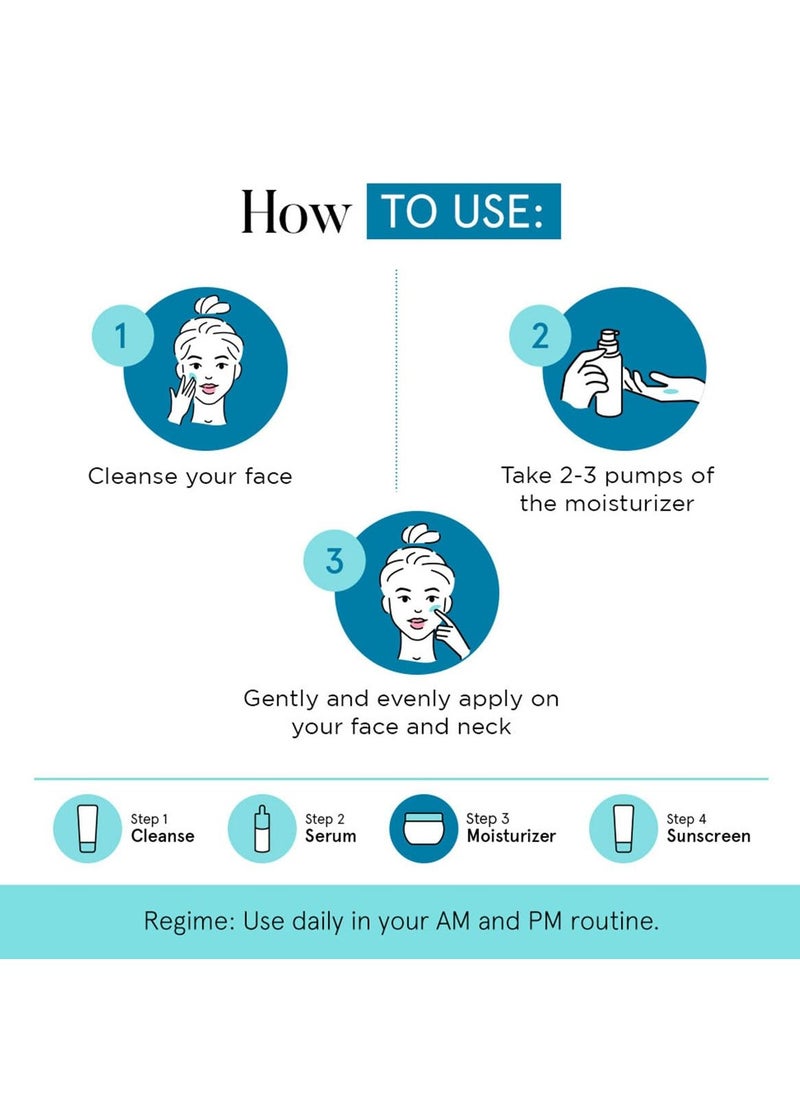 How TO USE:

1
Cleanse your face

2
Take 2-3 pumps of the moisturizer

3
Gently and evenly apply on your face and neck

Step 1
Cleanse

Step 2
Serum

Step 3
Moisturizer

Step 4
Sunscreen

Regime: Use daily in your AM and PM routine.