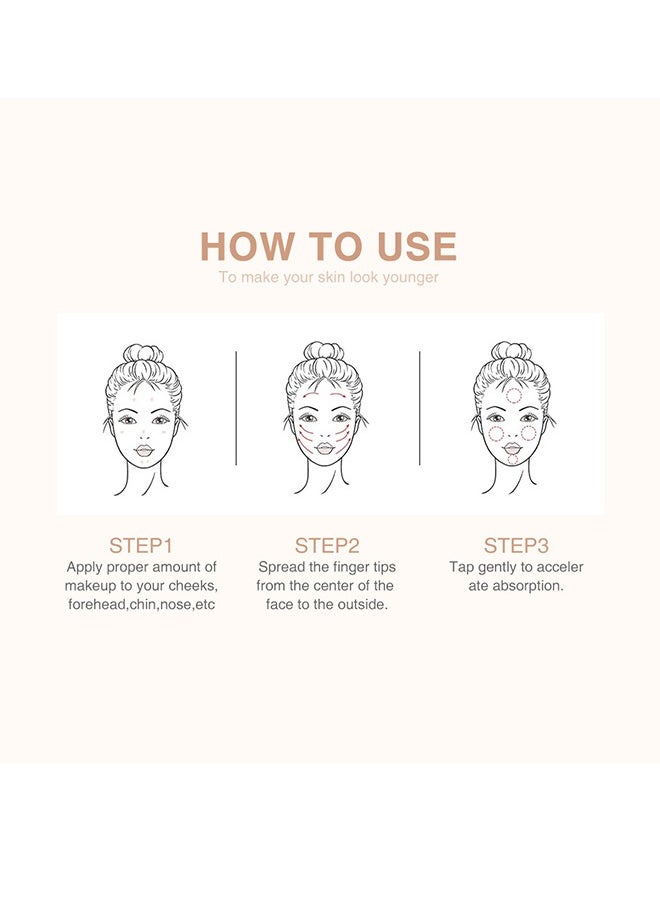 HOW TO USE
To make your skin look younger

STEP1
Apply proper amount of makeup to your cheeks, forehead,chin,nose,etc

STEP2
Spread the finger tips from the center of the face to the outside.

STEP3
Tap gently to acceler ate absorption.