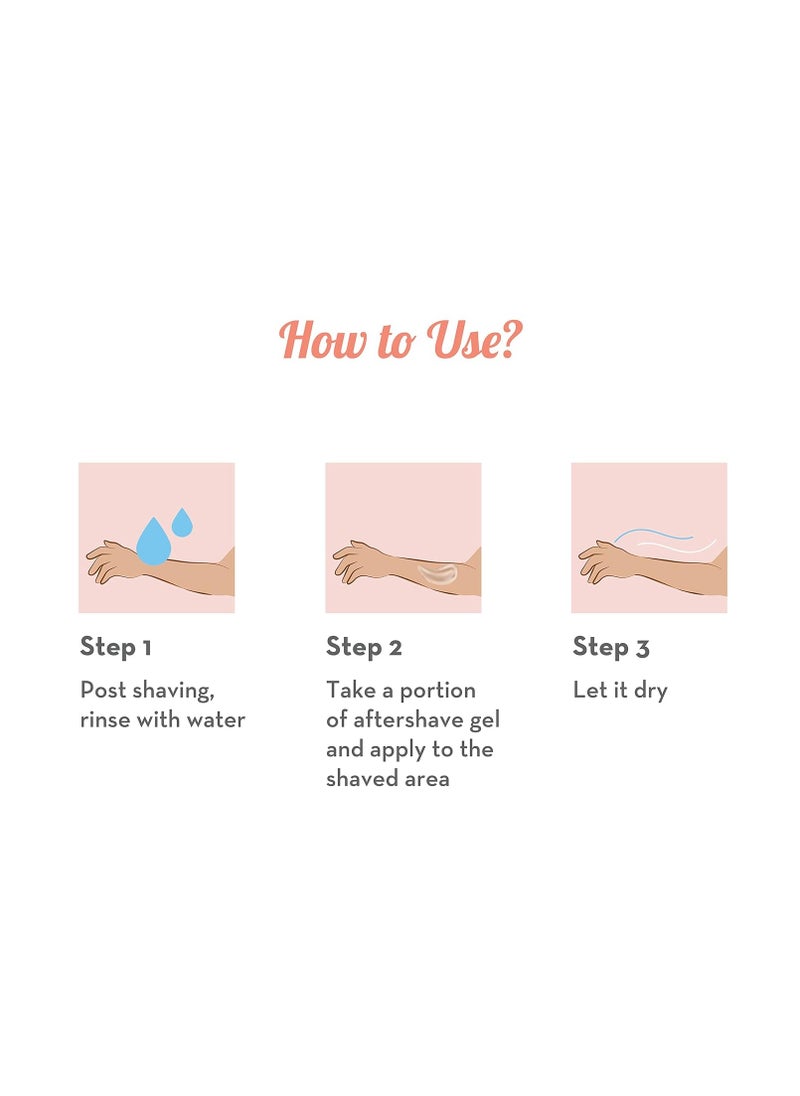 How to Use?

Step 1
Post shaving, rinse with water

Step 2
Take a portion of aftershave gel and apply to the shaved area

Step 3
Let it dry