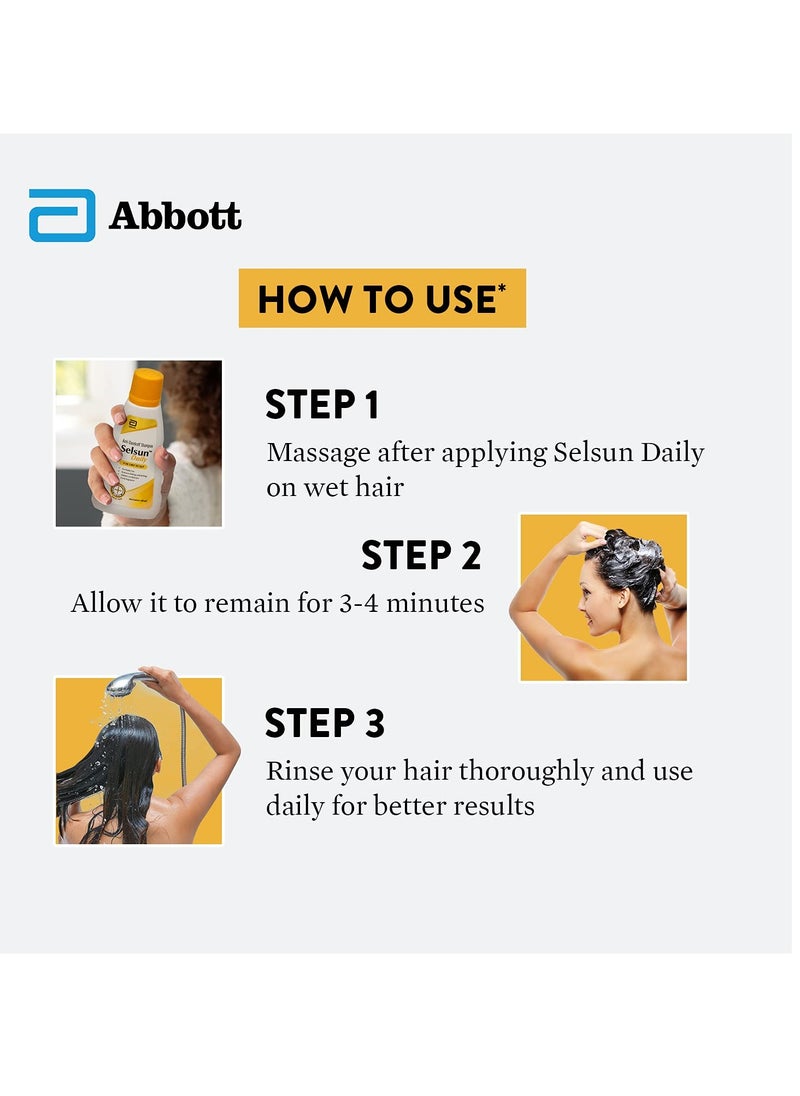 Abbott

HOW TO USE*

Anti Dandruff Shampoo
Selsun Daily

STEP 1
Massage after applying Selsun Daily on wet hair

STEP 2
Allow it to remain for 3-4 minutes

STEP 3
Rinse your hair thoroughly and use daily for better results