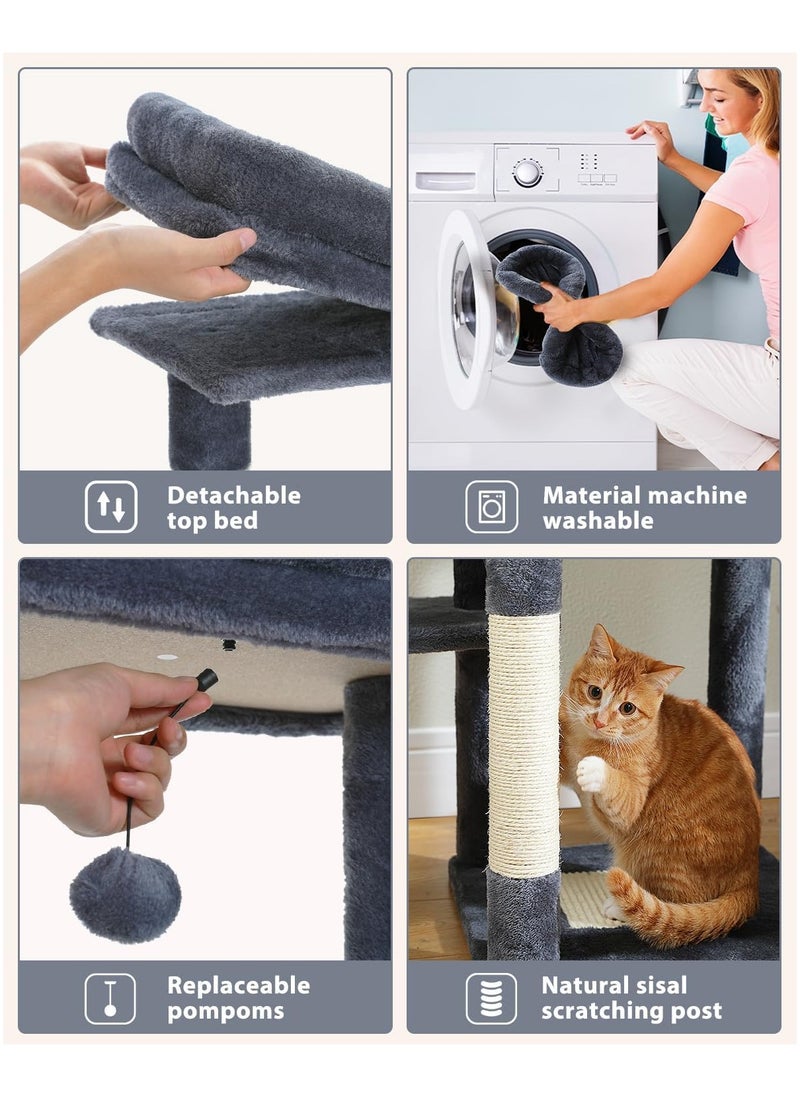 Detachable top bed

Material machine washable

Replaceable pompoms

Natural sisal scratching post