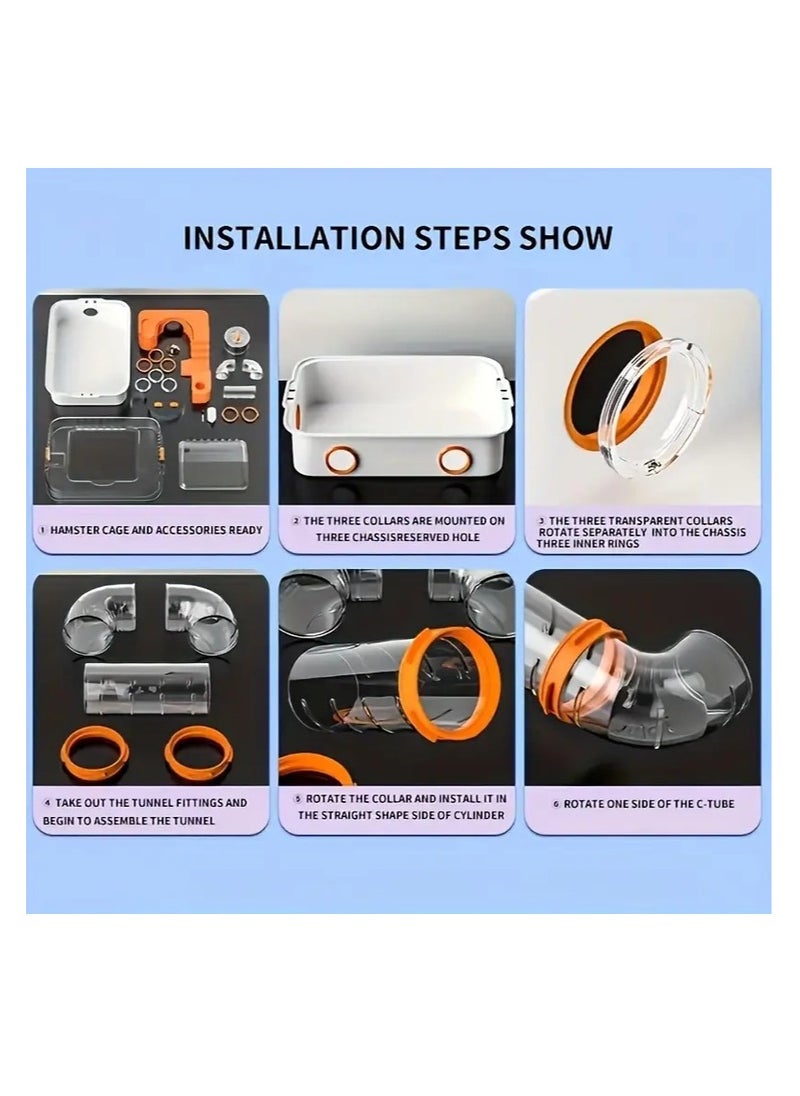 INSTALLATION STEPS SHOW

① HAMSTER CAGE AND ACCESSORIES READY

② THE THREE COLLARS ARE MOUNTED ON THREE CHASSISRESERVED HOLE

③ THE THREE TRANSPARENT COLLARS ROTATE SEPARATELY INTO THE CHASSIS THREE INNER RINGS

④ TAKE OUT THE TUNNEL FITTINGS AND BEGIN TO ASSEMBLE THE TUNNEL

⑤ ROTATE THE COLLAR AND INSTALL IT IN THE STRAIGHT SHAPE SIDE OF CYLINDER

⑥ ROTATE ONE SIDE OF THE C-TUBE