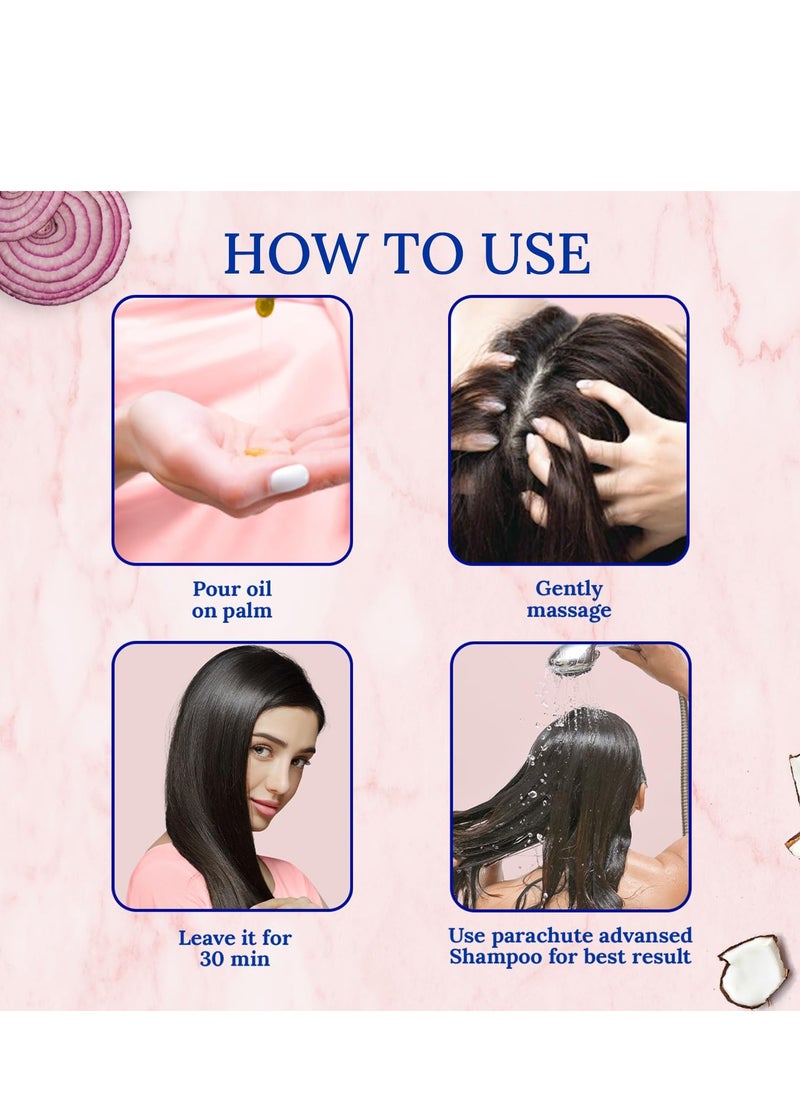 HOW TO USE

Pour oil on palm

Gently massage

Leave it for 30 min

Use parachute advansed Shampoo for best result