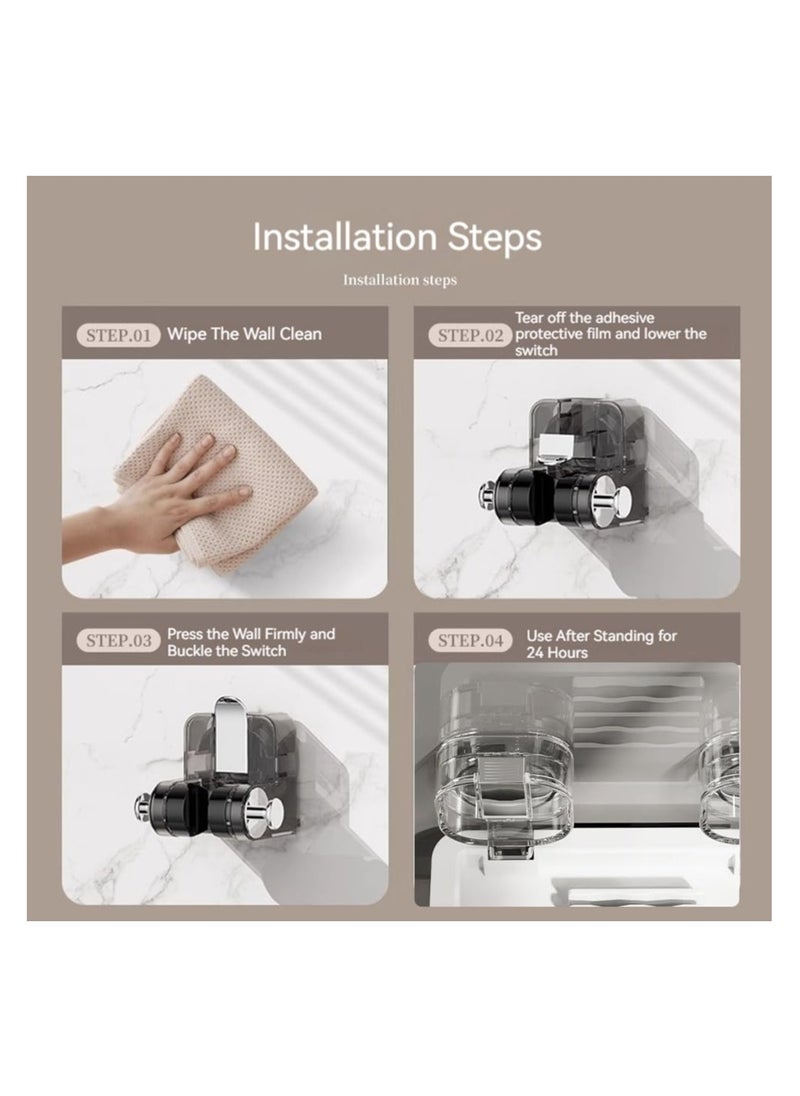 Installation Steps

Installation steps

STEP.01 Wipe The Wall Clean

STEP.02 Tear off the adhesive protective film and lower the switch

STEP.03 Press the Wall Firmly and Buckle the Switch

STEP.04 Use After Standing for 24 Hours