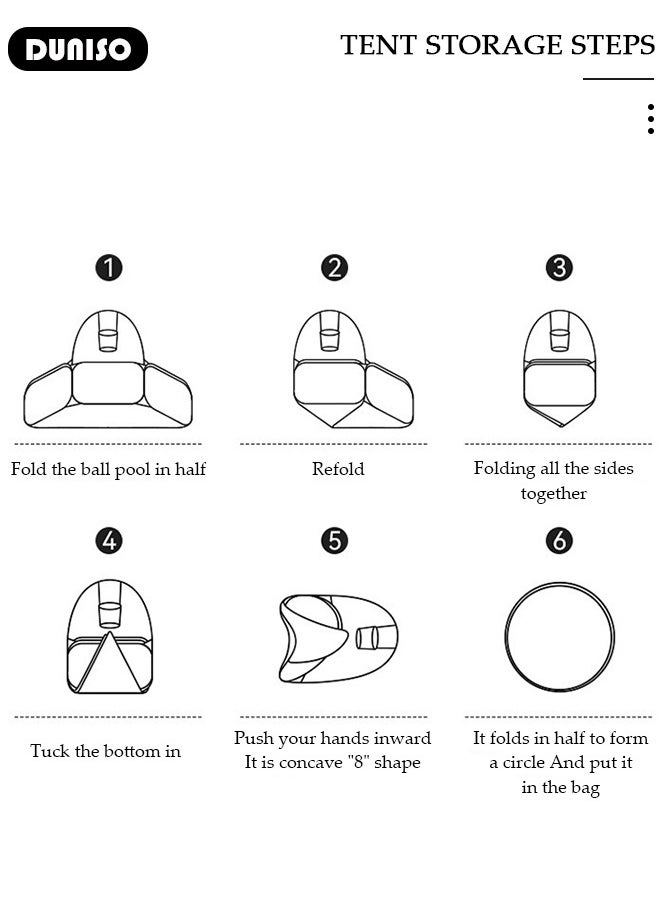 DUNISO

TENT STORAGE STEPS

1
Fold the ball pool in half

2
Refold

3
Folding all the sides together

4
Tuck the bottom in

5
Push your hands inward It is concave "8" shape

6
It folds in half to form a circle And put it in the bag