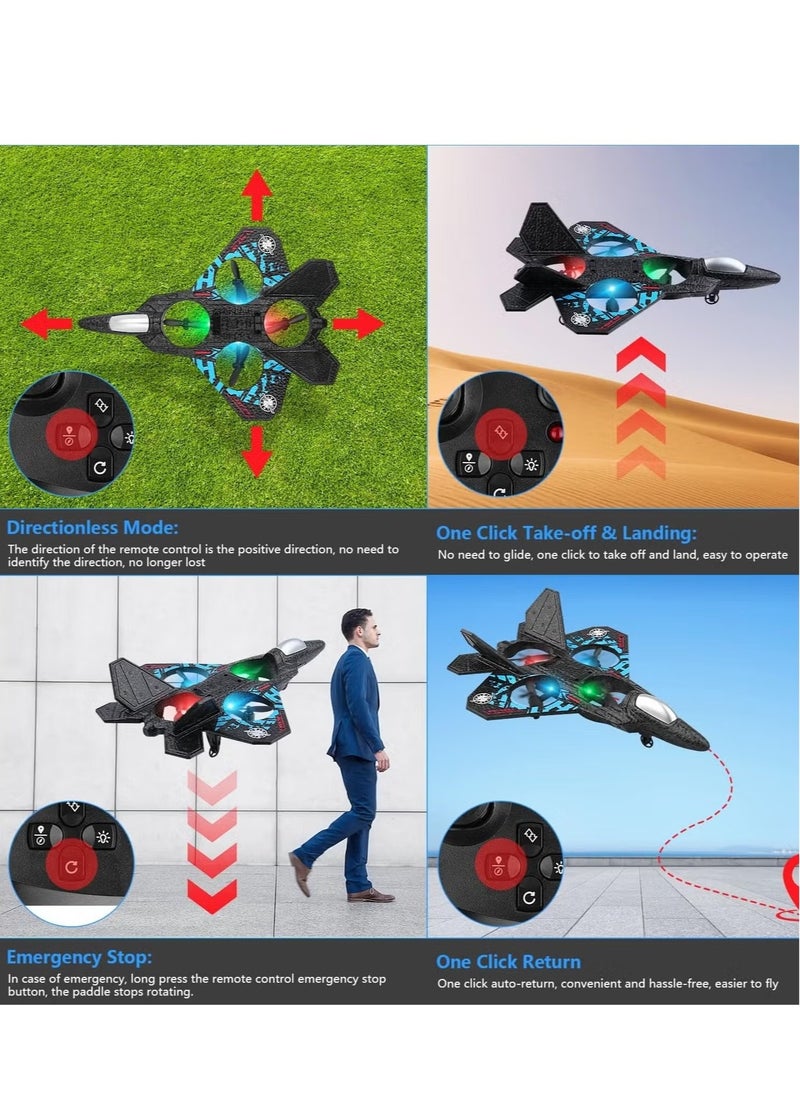 Directionless Mode:
The direction of the remote control is the positive direction, no need to identify the direction, no longer lost

One Click Take-off & Landing:
No need to glide, one click to take off and land, easy to operate

Emergency Stop:
In case of emergency, long press the remote control emergency stop button, the paddle stops rotating.

One Click Return
One click auto-return, convenient and hassle-free, easier to fly