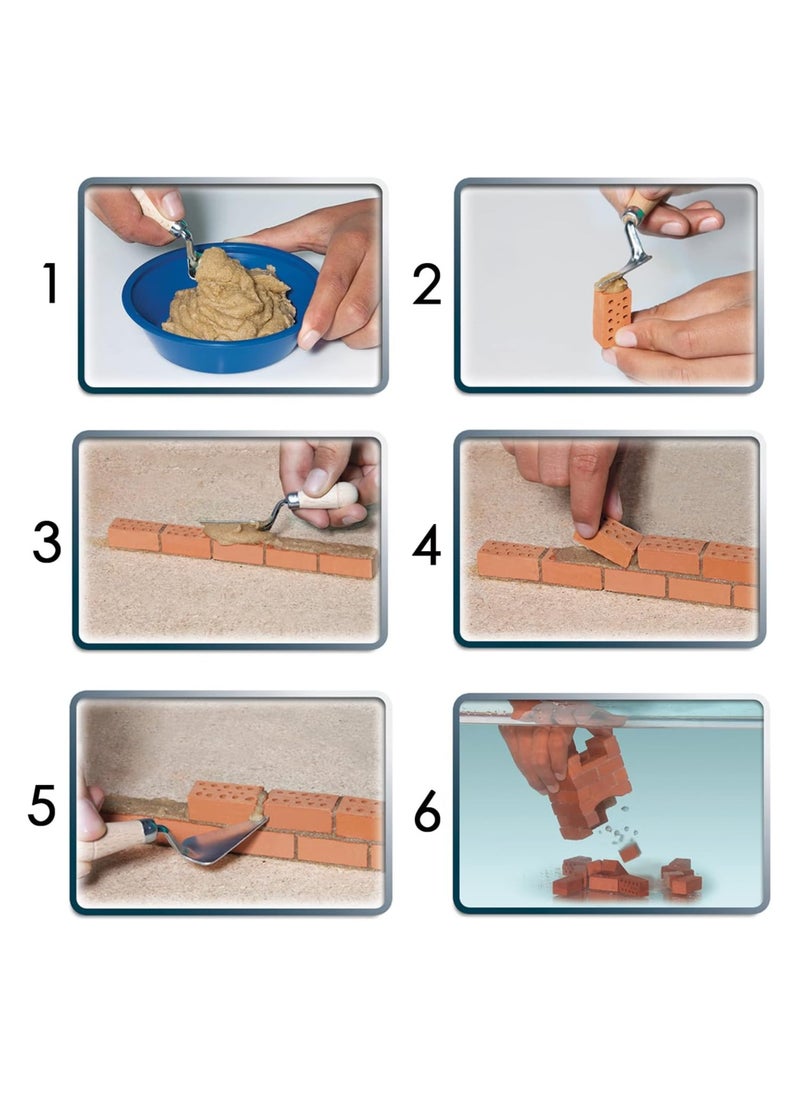 1

2

3

4

5

6