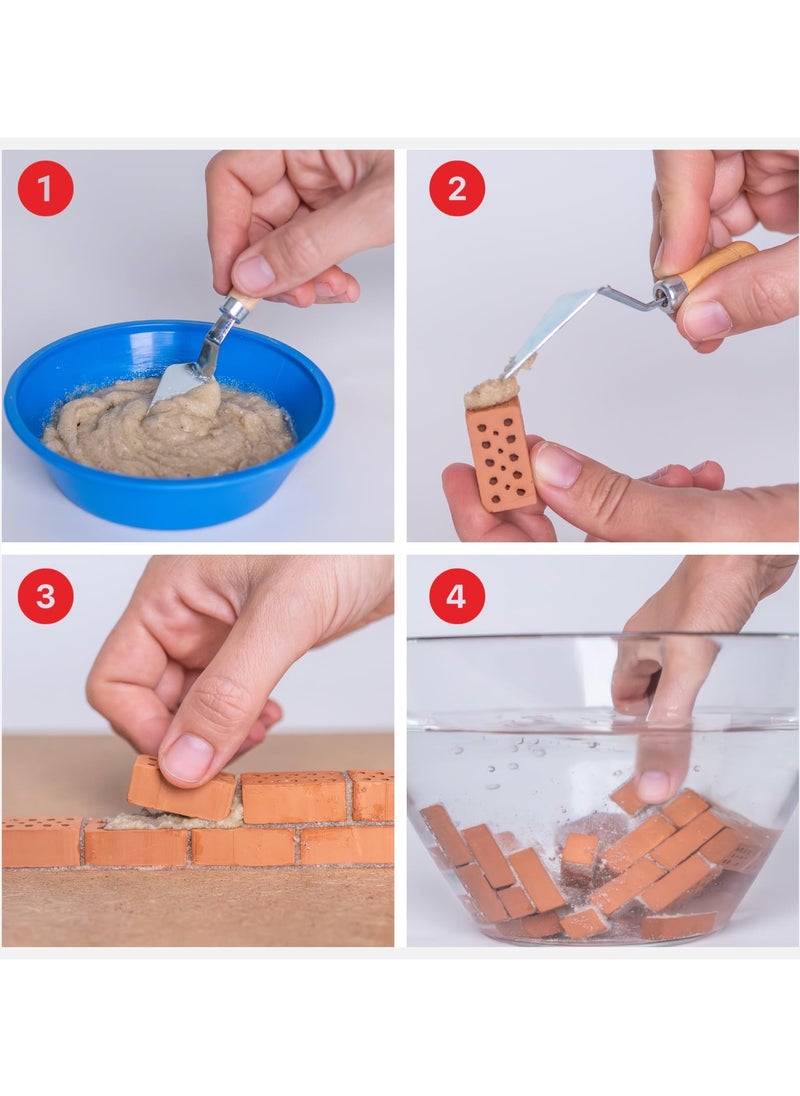 1

2

3

4