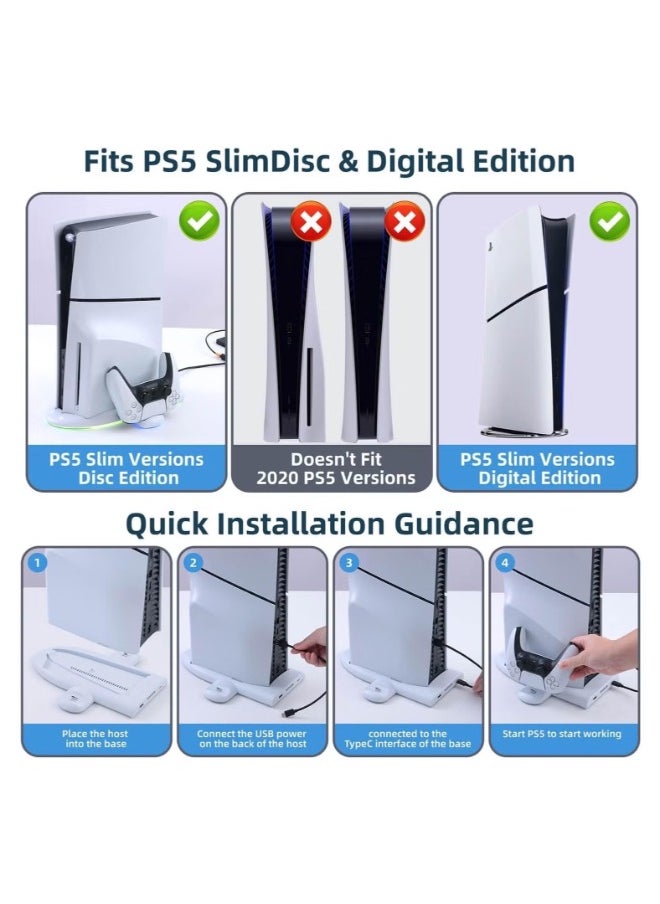 Fits PS5 SlimDisc & Digital Edition

PS5 Slim Versions Disc Edition

Doesn't Fit 2020 PS5 Versions

PS5 Slim Versions Digital Edition

Quick Installation Guidance

1
Place the host into the base

2
Connect the USB power on the back of the host

3
connected to the TypeC interface of the base

4
Start PS5 to start working