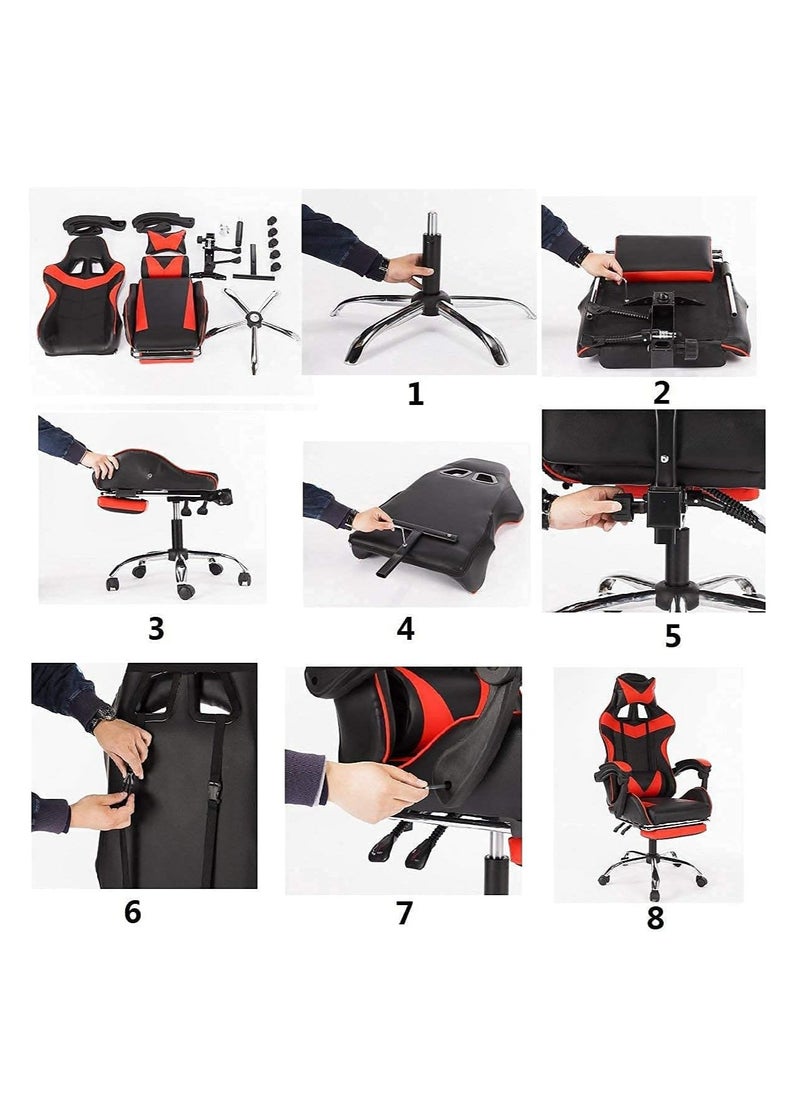 1

2

3

4

5

6

7

8