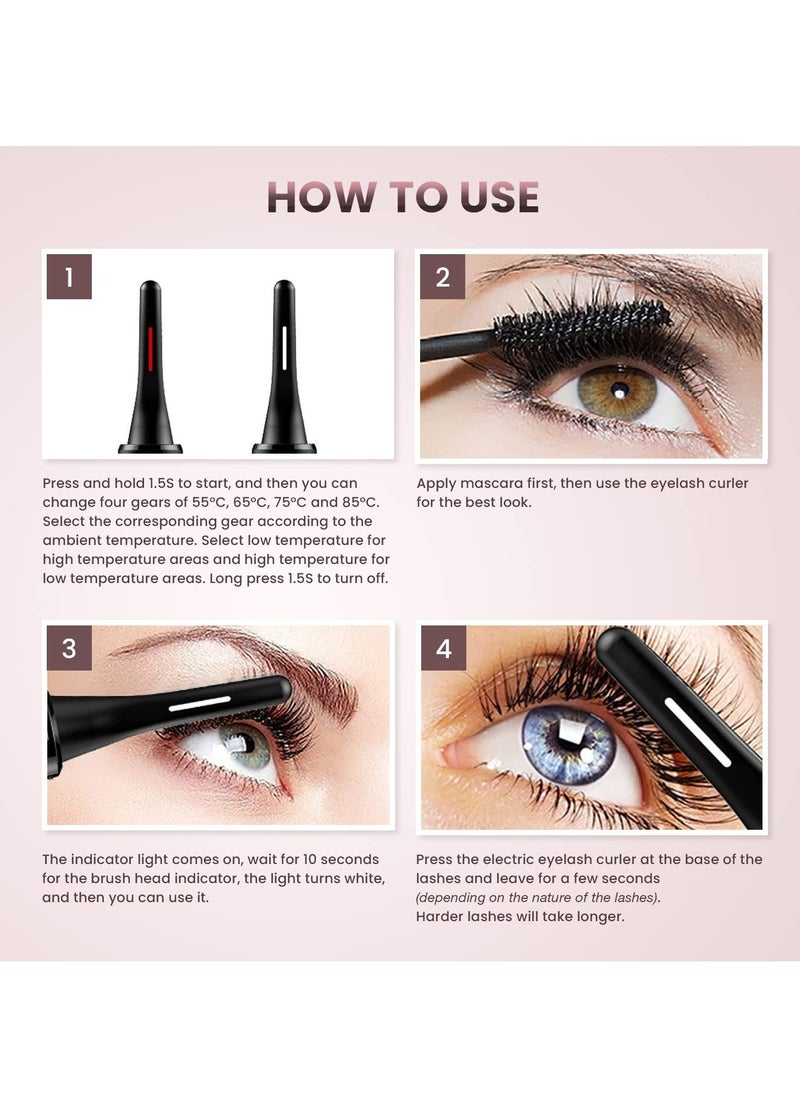 HOW TO USE

1

Press and hold 1.5S to start, and then you can change four gears of 55ºC, 65ºC, 75ºC and 85ºC. Select the corresponding gear according to the ambient temperature. Select low temperature for high temperature areas and high temperature for low temperature areas. Long press 1.5S to turn off.

2

Apply mascara first, then use the eyelash curler for the best look.

3

The indicator light comes on, wait for 10 seconds for the brush head indicator, the light turns white, and then you can use it.

4

Press the electric eyelash curler at the base of the lashes and leave for a few seconds (depending on the nature of the lashes). Harder lashes will take longer.