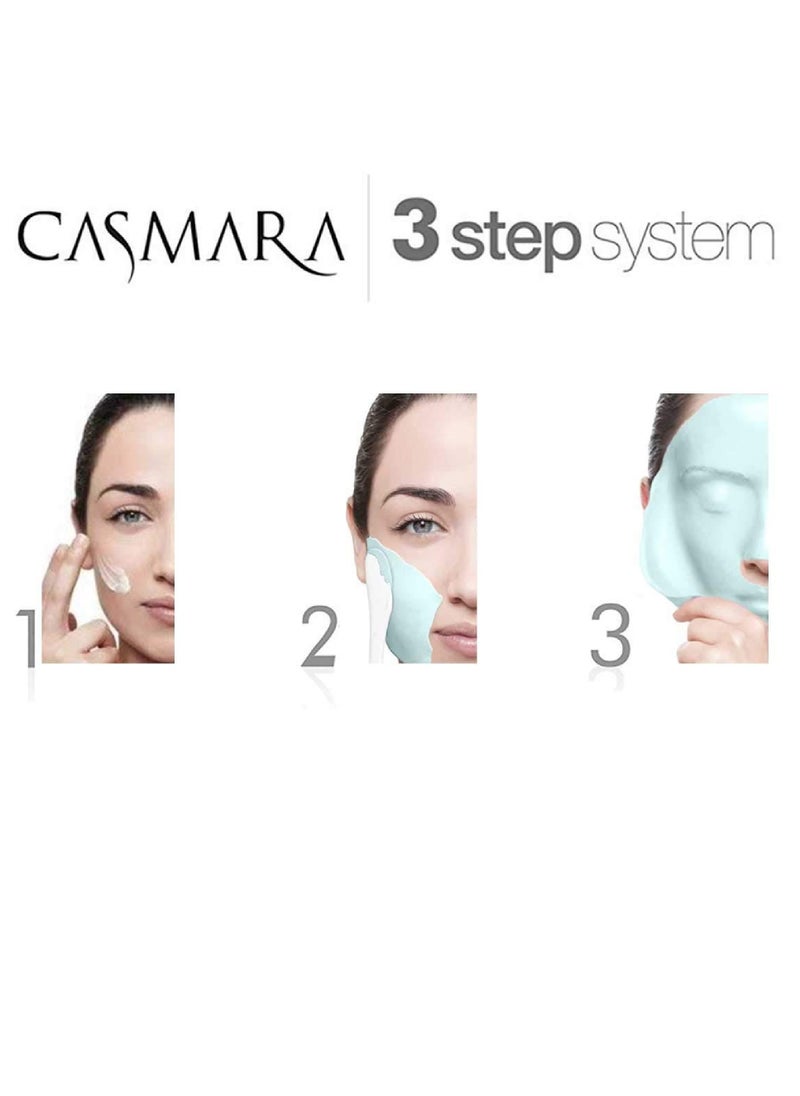 CASMARA 3 step system

1

2

3