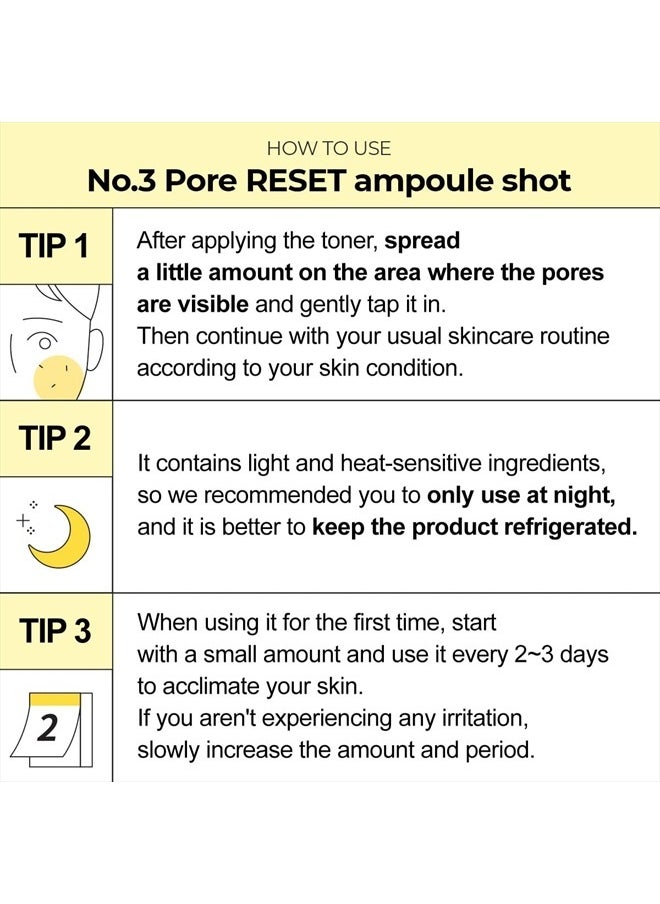 HOW TO USE
No.3 Pore RESET ampoule shot

TIP 1

After applying the toner, spread a little amount on the area where the pores are visible and gently tap it in.
Then continue with your usual skincare routine according to your skin condition.

TIP 2

It contains light and heat-sensitive ingredients, so we recommended you to only use at night, and it is better to keep the product refrigerated.

TIP 3

2

When using it for the first time, start with a small amount and use it every 2~3 days to acclimate your skin.
If you aren't experiencing any irritation, slowly increase the amount and period.