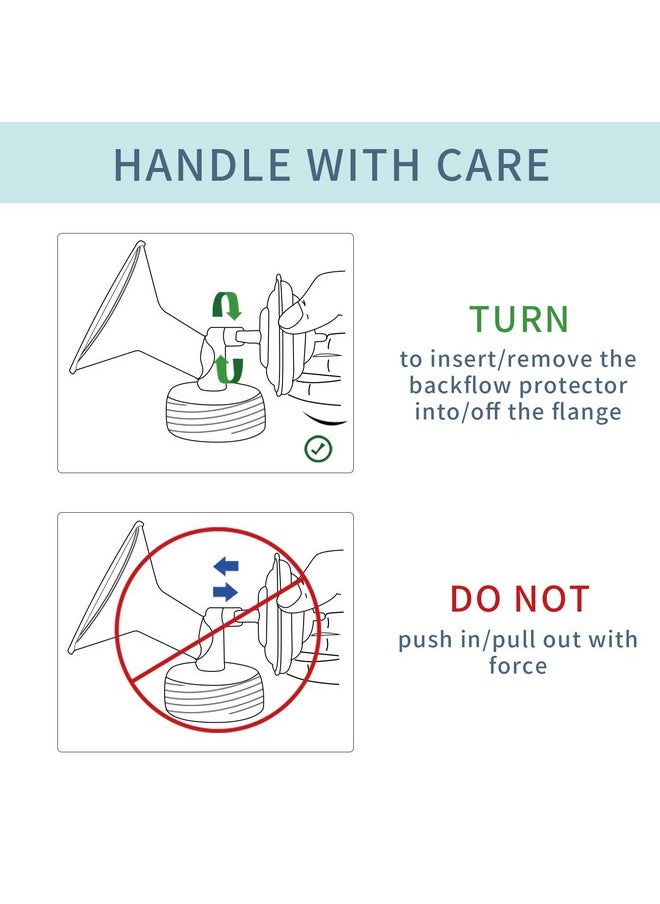 HANDLE WITH CARE

TURN
to insert/remove the backflow protector into/off the flange

DO NOT
push in/pull out with force