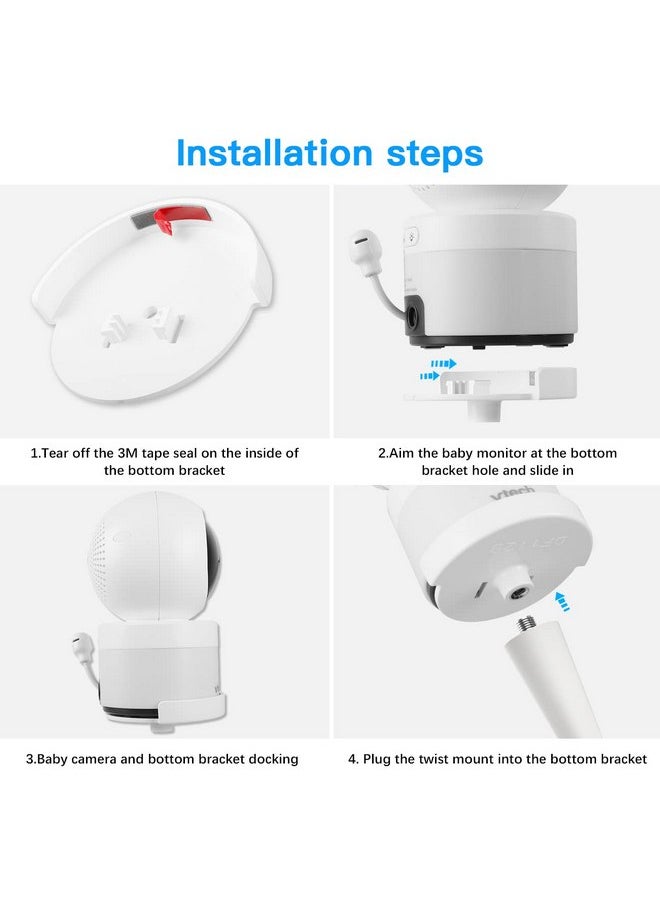 Installation steps

1.Tear off the 3M tape seal on the inside of the bottom bracket

2.Aim the baby monitor at the bottom bracket hole and slide in

vtech

3.Baby camera and bottom bracket docking

4. Plug the twist mount into the bottom bracket