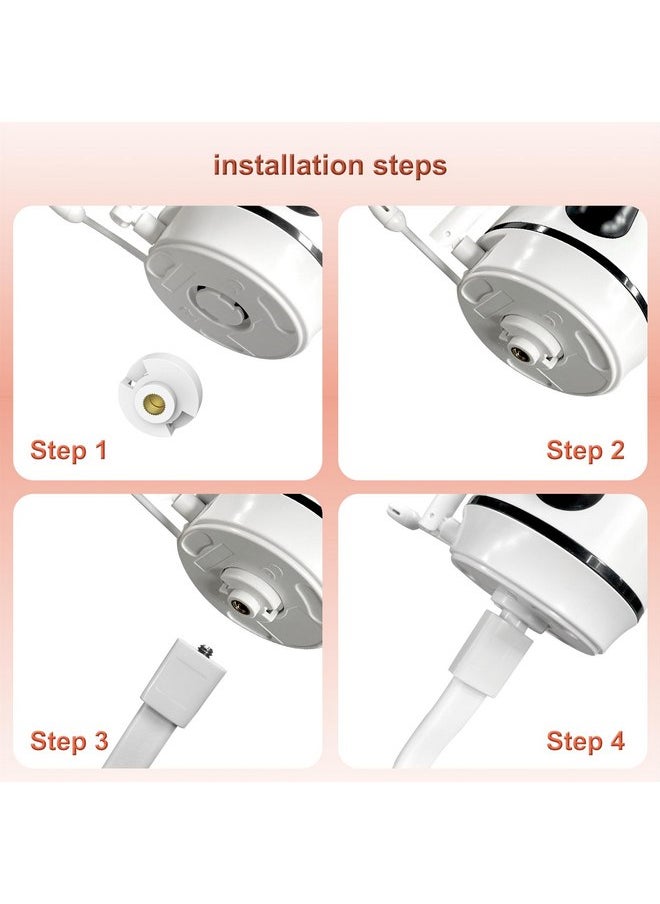 installation steps

Step 1

Step 2

Step 3

Step 4