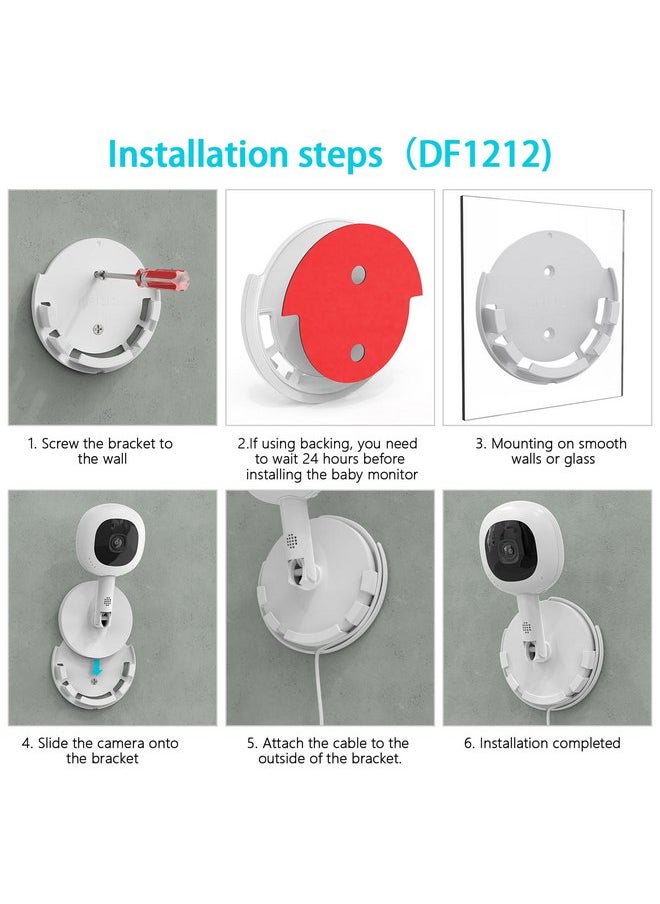 Installation steps（DF1212)

1. Screw the bracket to the wall

2.If using backing, you need to wait 24 hours before installing the baby monitor

3. Mounting on smooth walls or glass

4. Slide the camera onto the bracket

5. Attach the cable to the outside of the bracket.

6. Installation completed