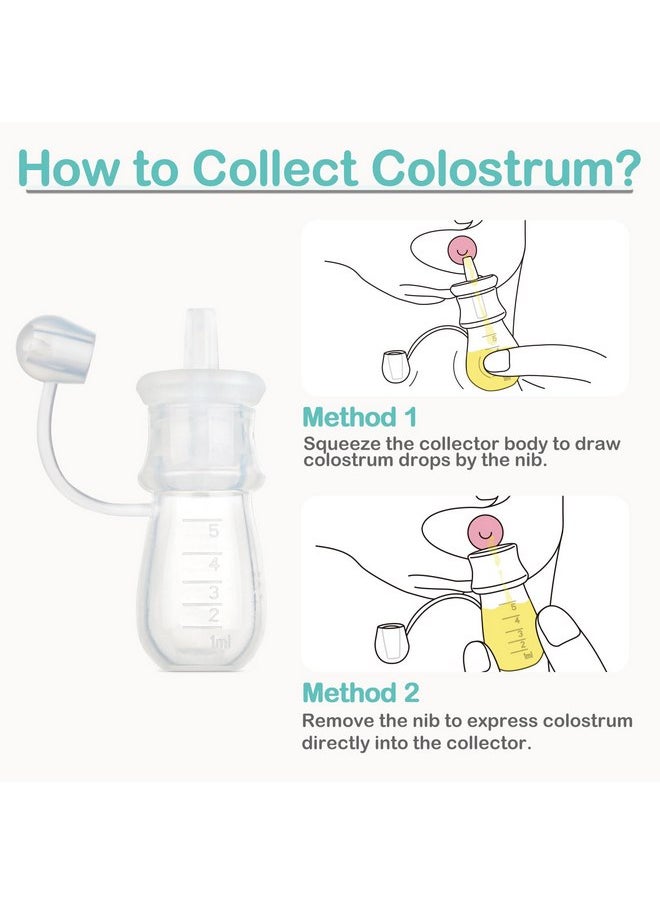 How to Collect Colostrum?

5
4
3
2
1ml

Method 1
Squeeze the collector body to draw colostrum drops by the nib.

5
4
3
2
1ml

Method 2
Remove the nib to express colostrum directly into the collector.