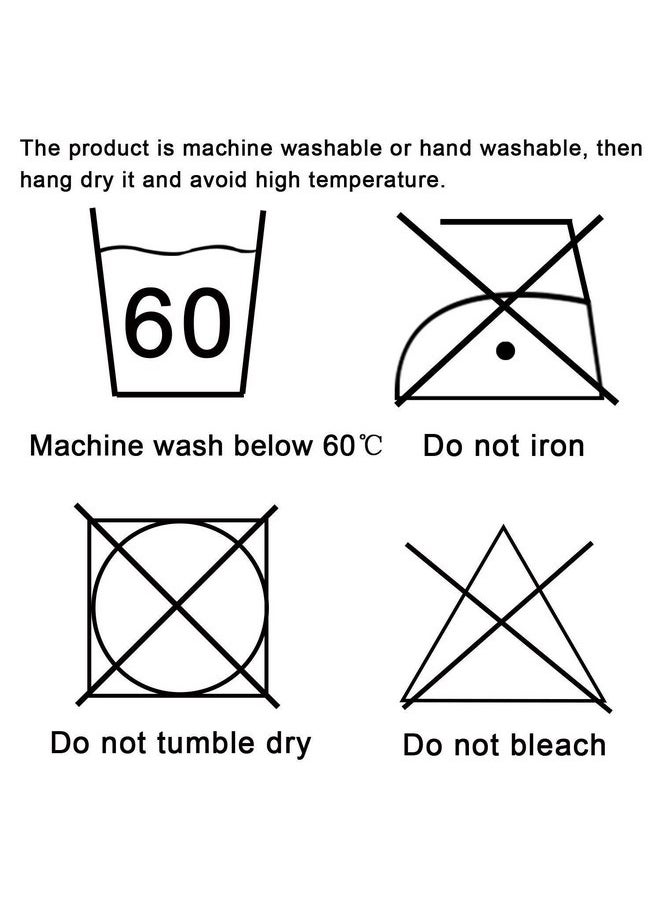 The product is machine washable or hand washable, then hang dry it and avoid high temperature.

60

Machine wash below 60℃

Do not iron

Do not tumble dry

Do not bleach