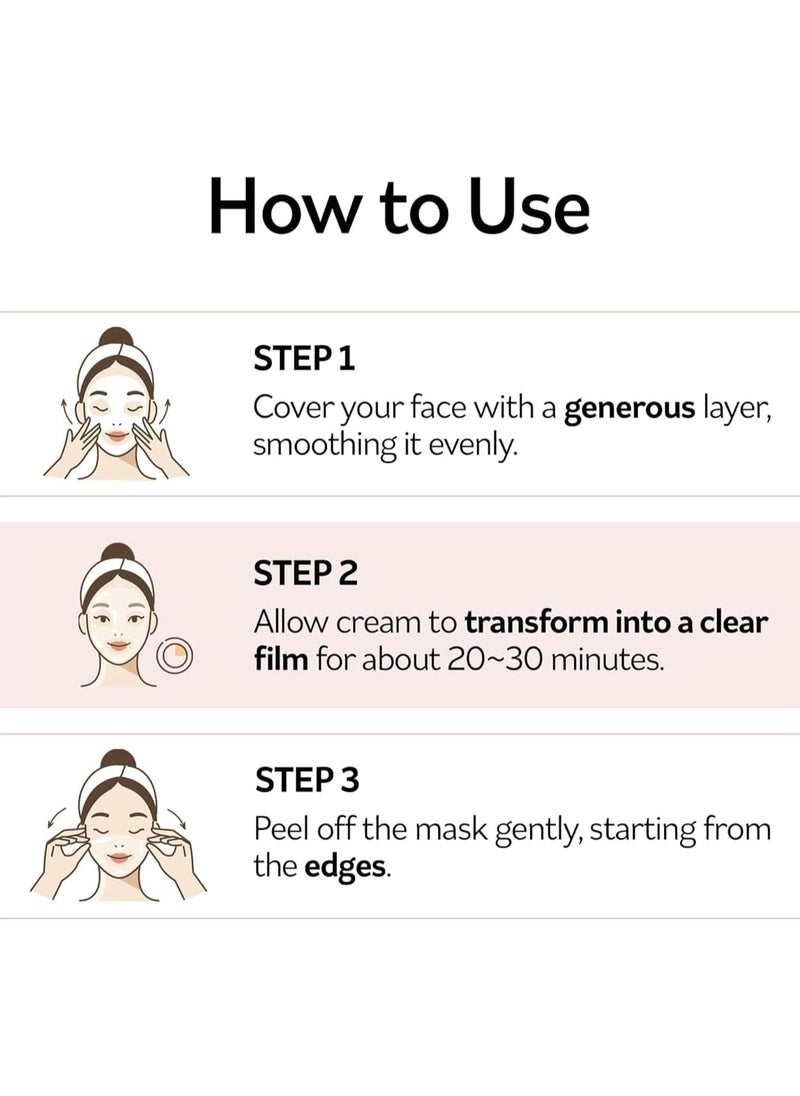 How to Use

STEP 1
Cover your face with a generous layer, smoothing it evenly.

STEP 2
Allow cream to transform into a clear film for about 20~30 minutes.

STEP 3
Peel off the mask gently, starting from the edges.