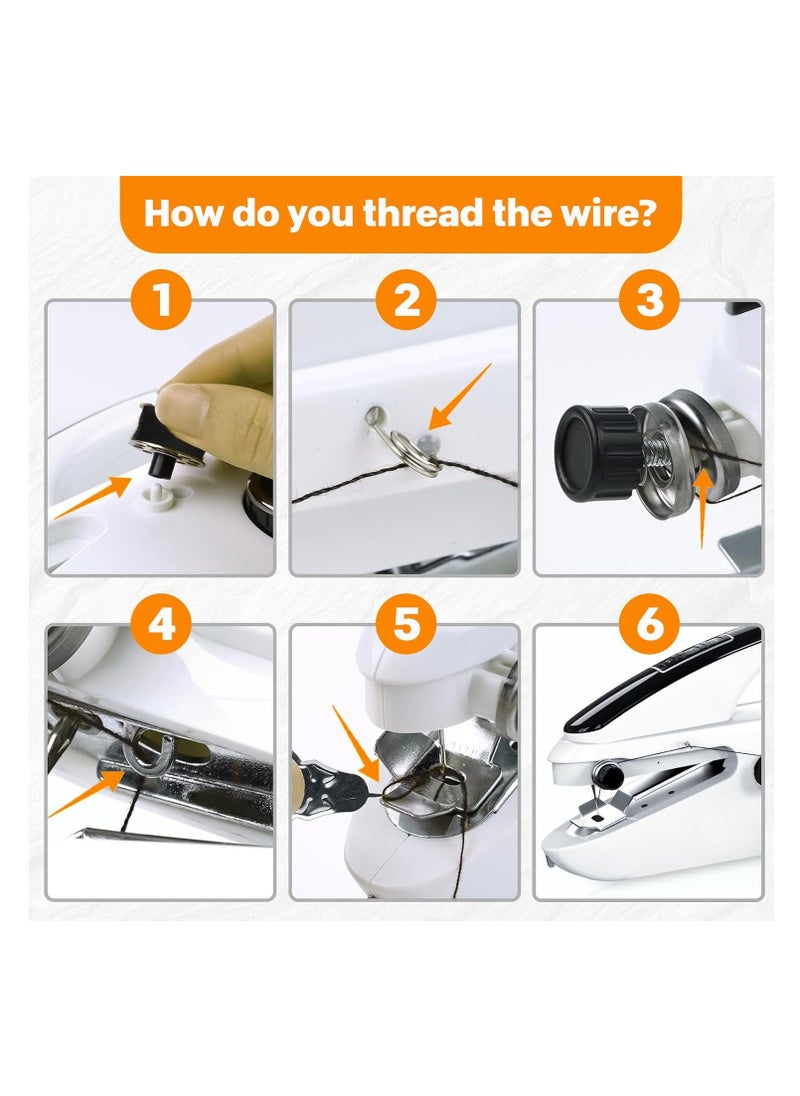 How do you thread the wire?

1

2

3

4

5

6