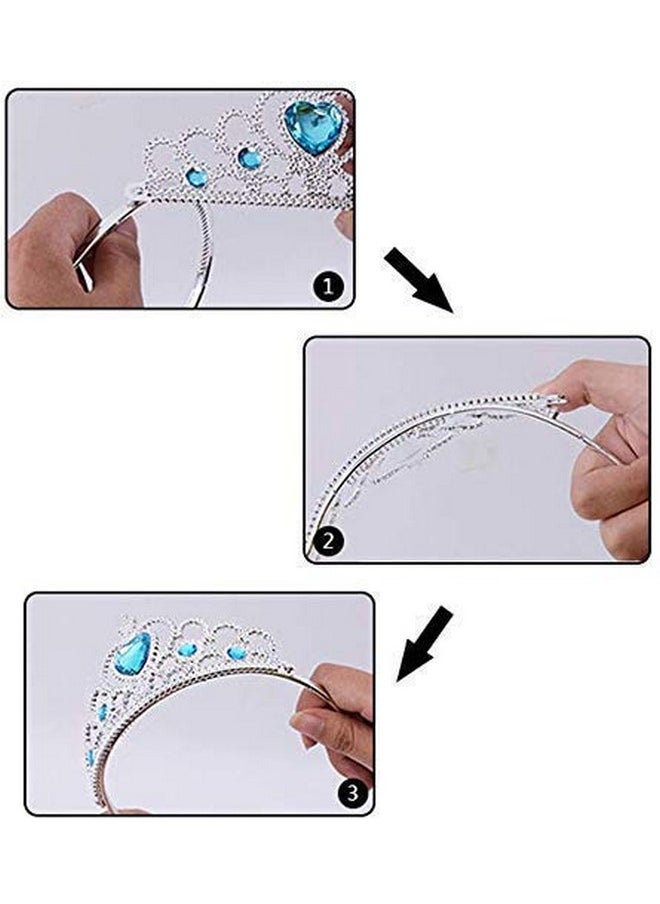 1

2

3