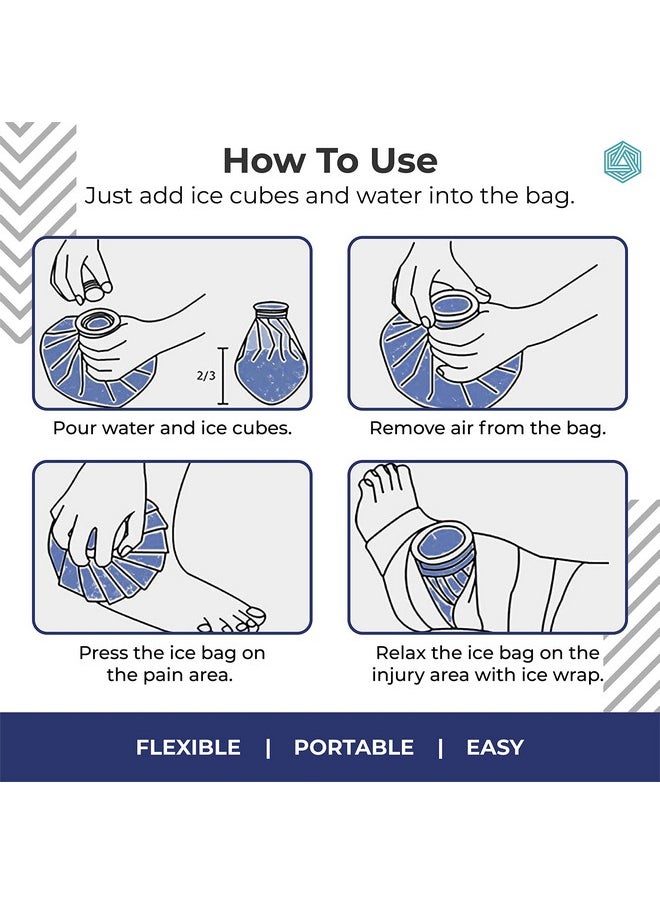 How To Use

Just add ice cubes and water into the bag.

2/3

Pour water and ice cubes.

Remove air from the bag.

Press the ice bag on the pain area.

Relax the ice bag on the injury area with ice wrap.

FLEXIBLE | PORTABLE | EASY