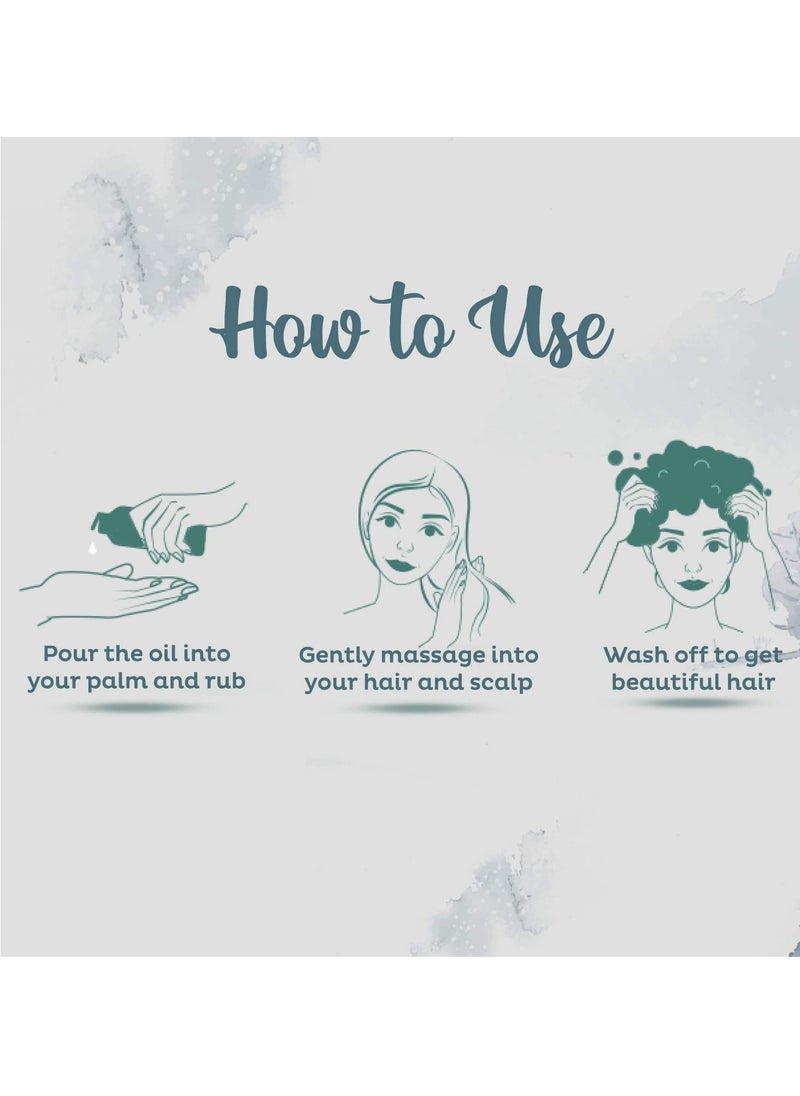 How to Use

Pour the oil into your palm and rub

Gently massage into your hair and scalp

Wash off to get beautiful hair