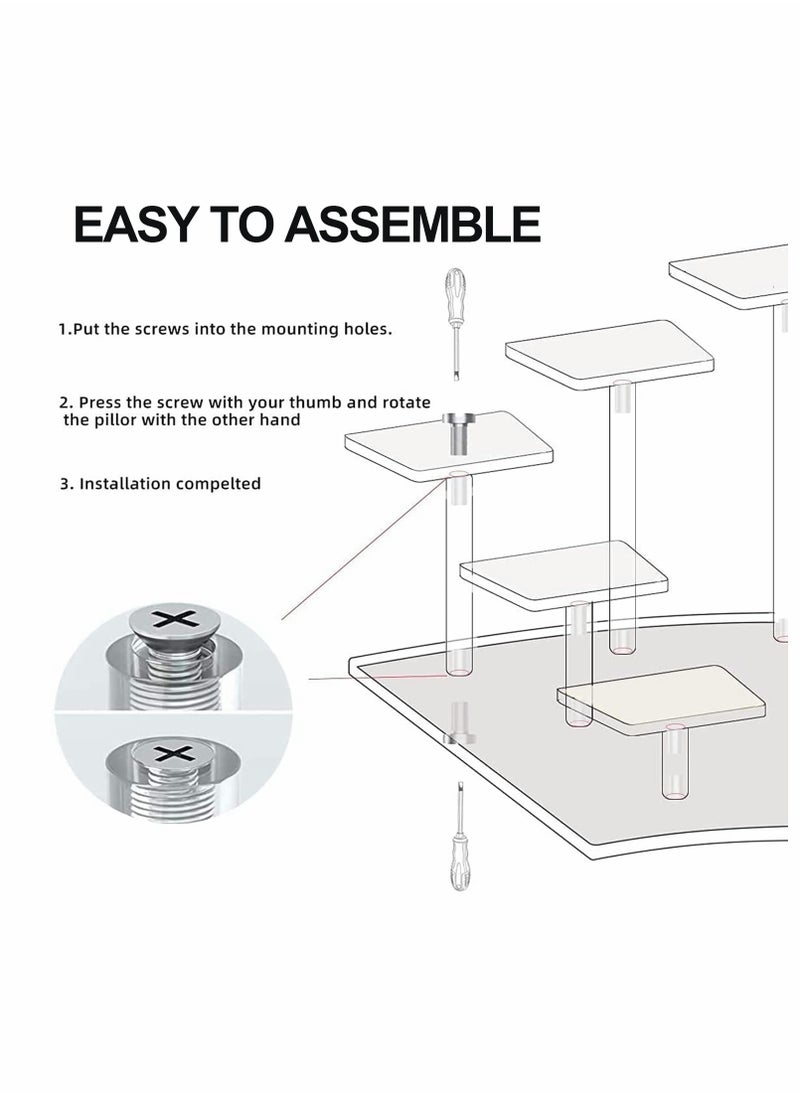 EASY TO ASSEMBLE

1.Put the screws into the mounting holes.

2. Press the screw with your thumb and rotate the pillor with the other hand

3. Installation compelted