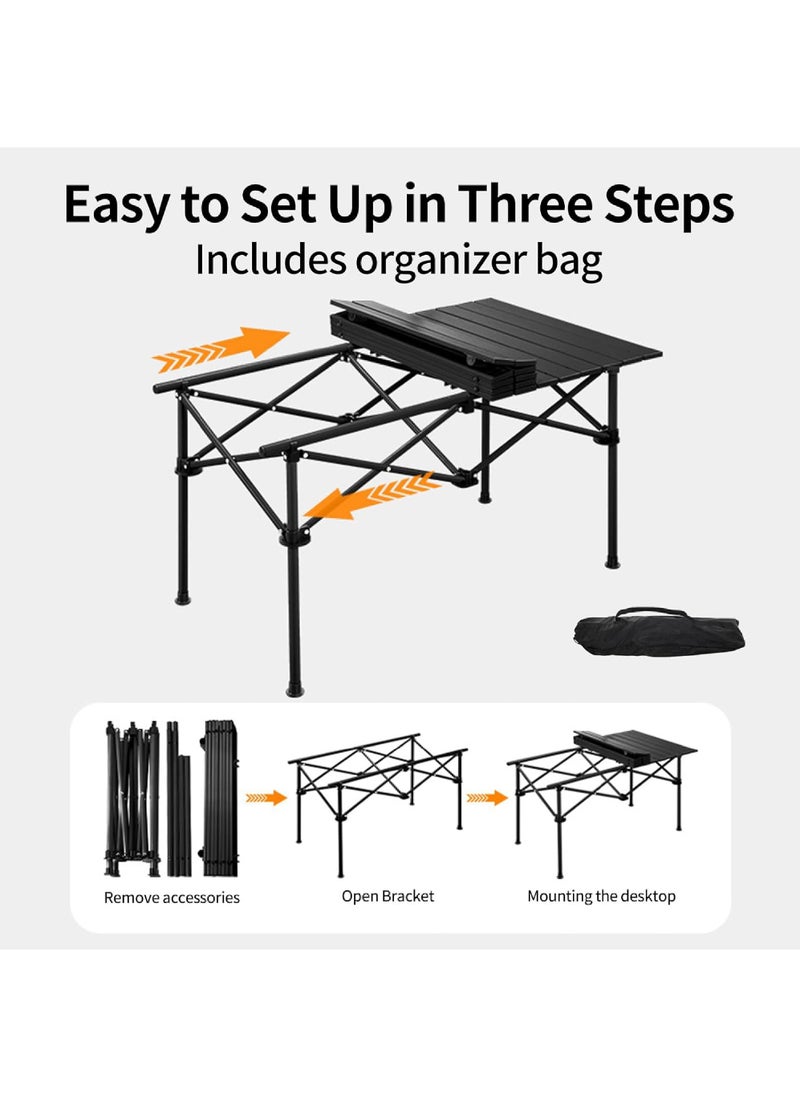 Easy to Set Up in Three Steps
Includes organizer bag

Remove accessories

Open Bracket

Mounting the desktop