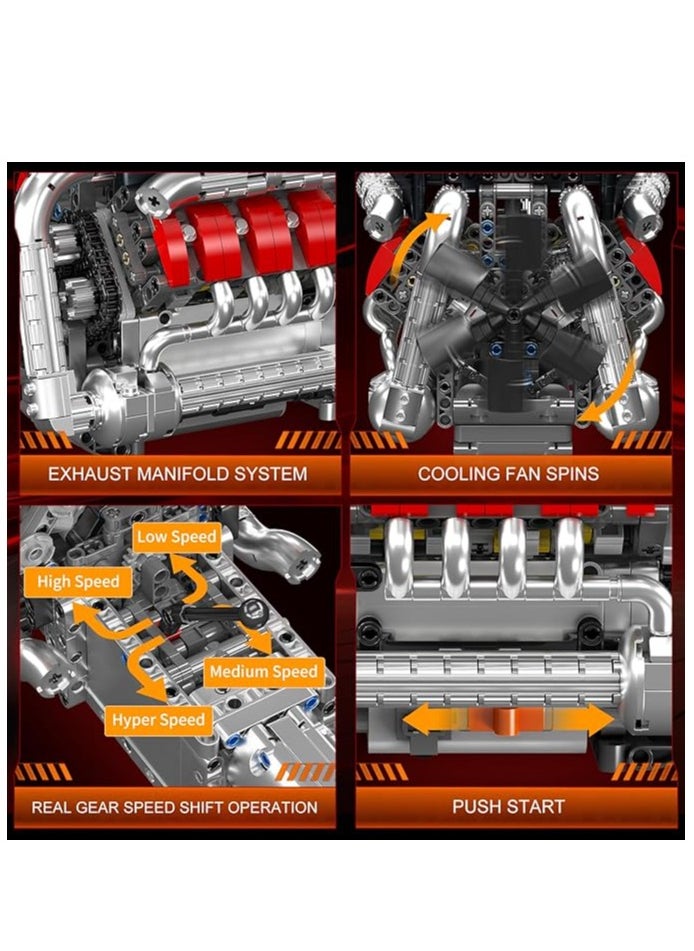 EXHAUST MANIFOLD SYSTEM

COOLING FAN SPINS

Low Speed

High Speed

Medium Speed

Hyper Speed

REAL GEAR SPEED SHIFT OPERATION

PUSH START